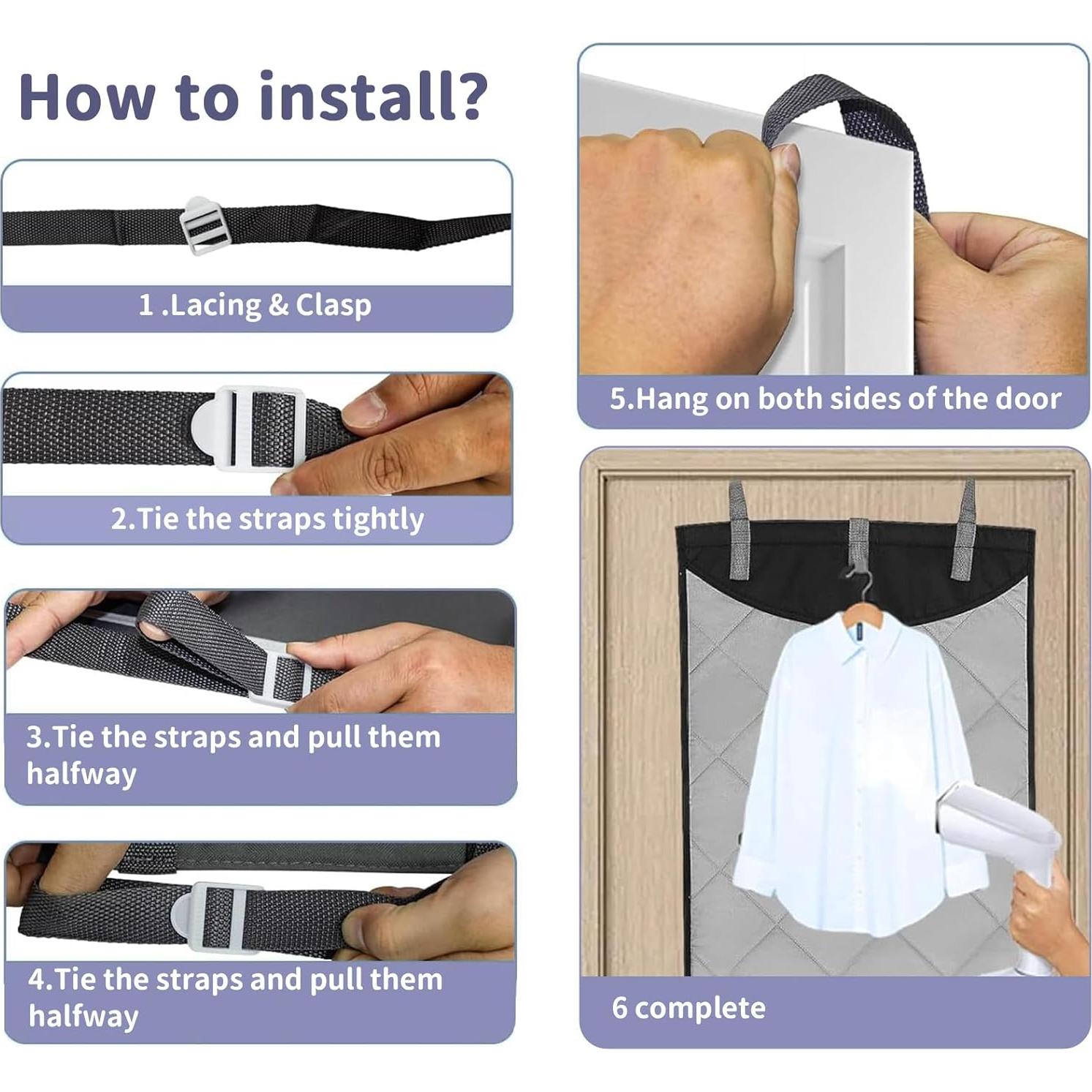 How to install?

1 .Lacing & Clasp

2.Tie the straps tightly

3.Tie the straps and pull them halfway

4.Tie the straps and pull them halfway

5.Hang on both sides of the door

6 complete