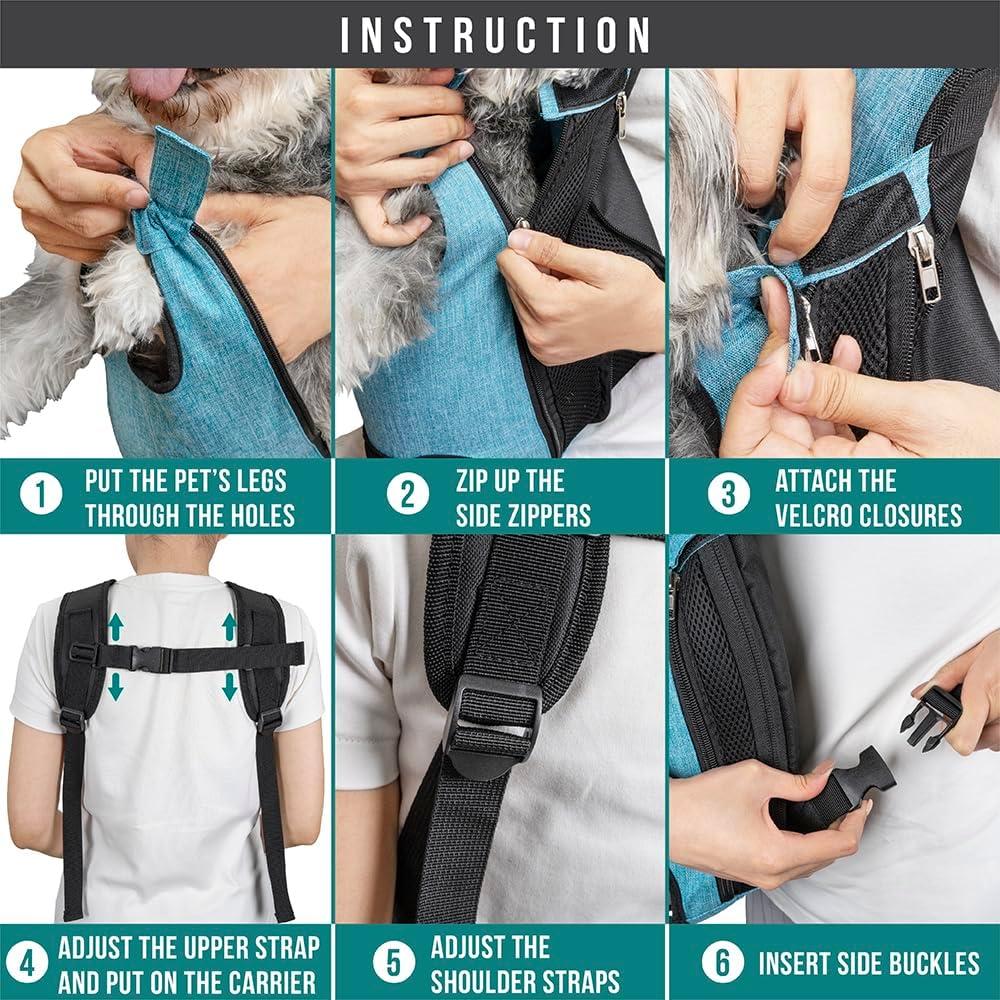 INSTRUCTION

1 PUT THE PET'S LEGS THROUGH THE HOLES

2 ZIP UP THE SIDE ZIPPERS

3 ATTACH THE VELCRO CLOSURES

4 ADJUST THE UPPER STRAP AND PUT ON THE CARRIER

5 ADJUST THE SHOULDER STRAPS

6 INSERT SIDE BUCKLES