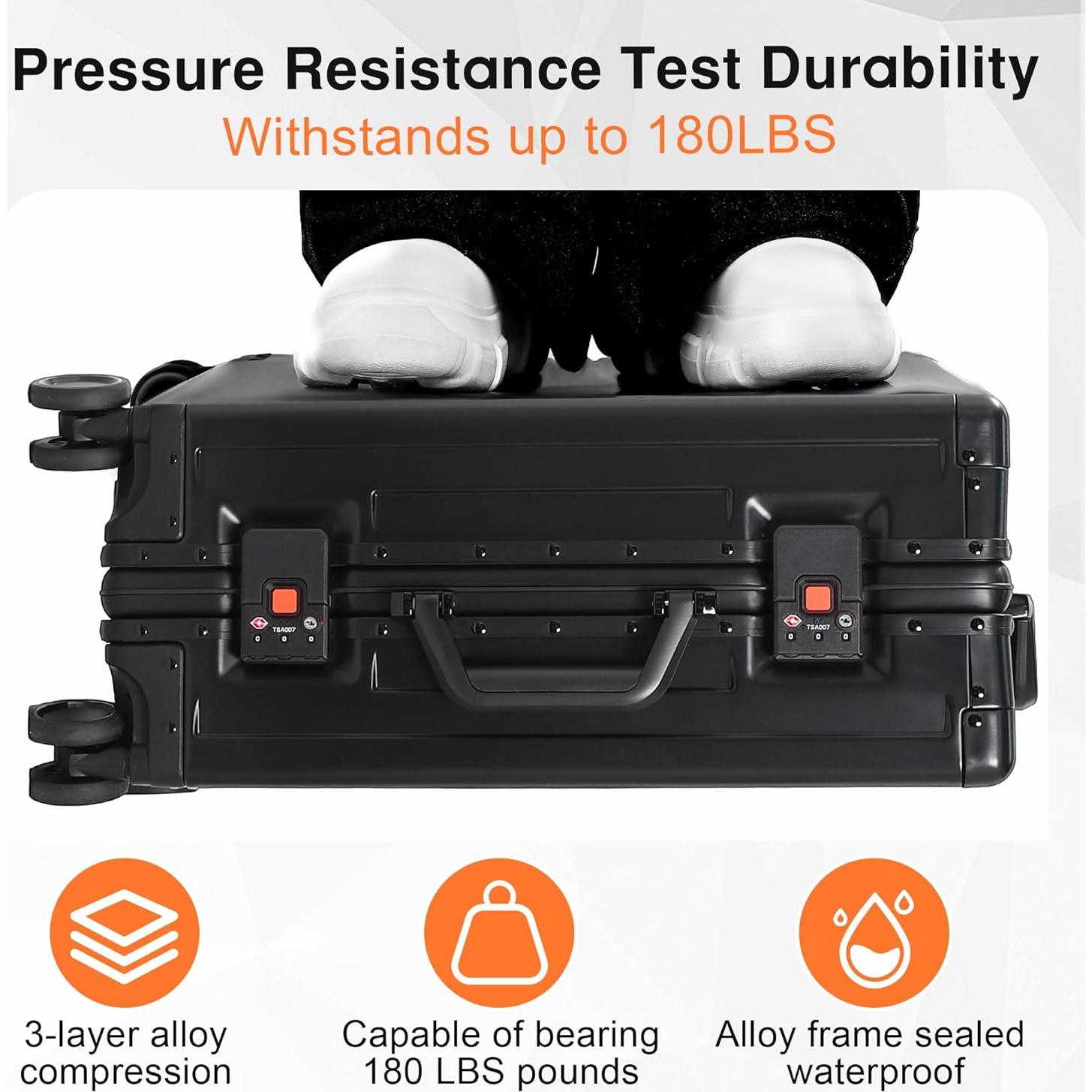 Pressure Resistance Test Durability
Withstands up to 180LBS

TSA007

TSA007

3-layer alloy compression

Capable of bearing 180 LBS pounds

Alloy frame sealed waterproof