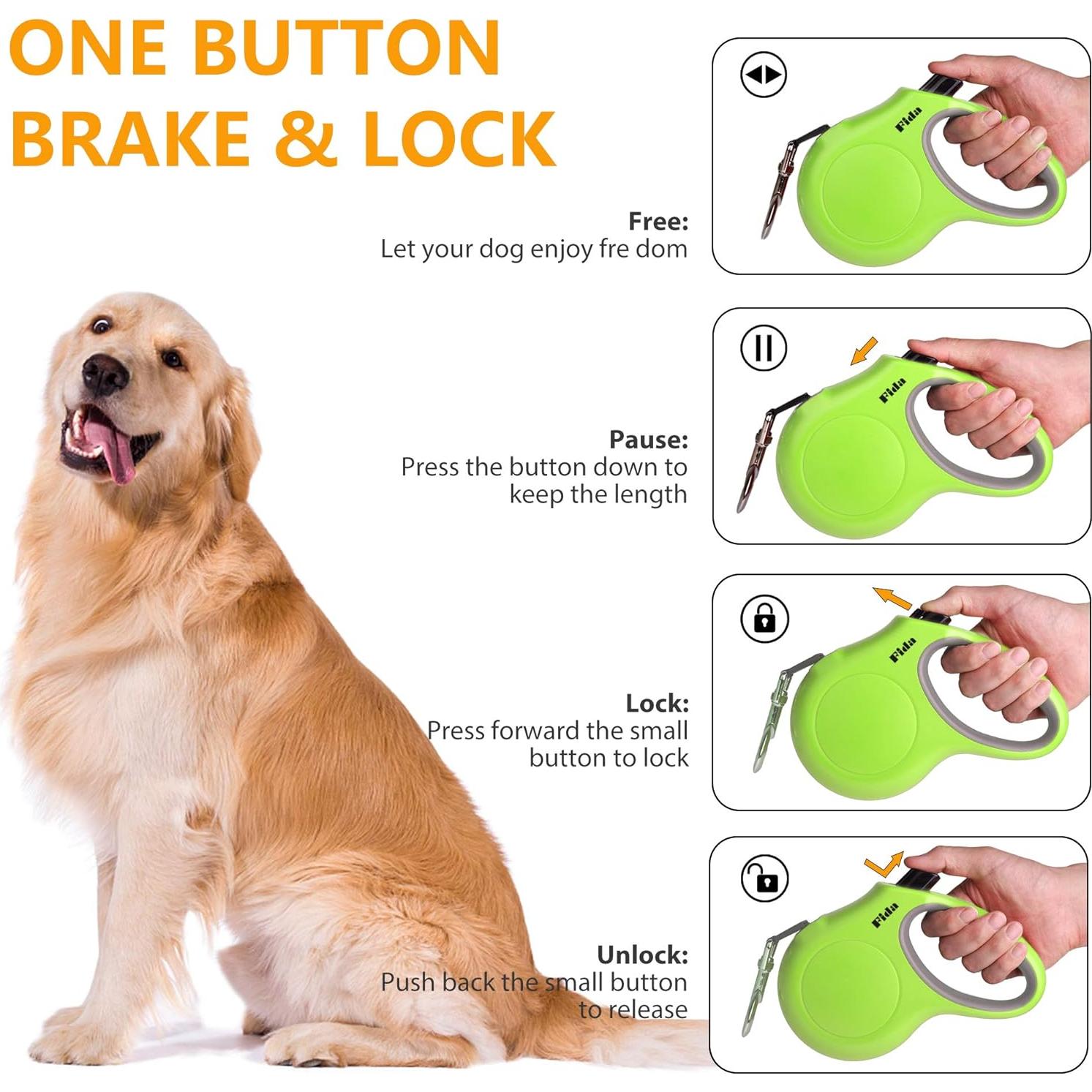 ONE BUTTON BRAKE & LOCK

Free:
Let your dog enjoy fre dom

Fida

Pause:
Press the button down to keep the length

Fida

Lock:
Press forward the small button to lock

Fida

Unlock:
Push back the small button to release

Fida