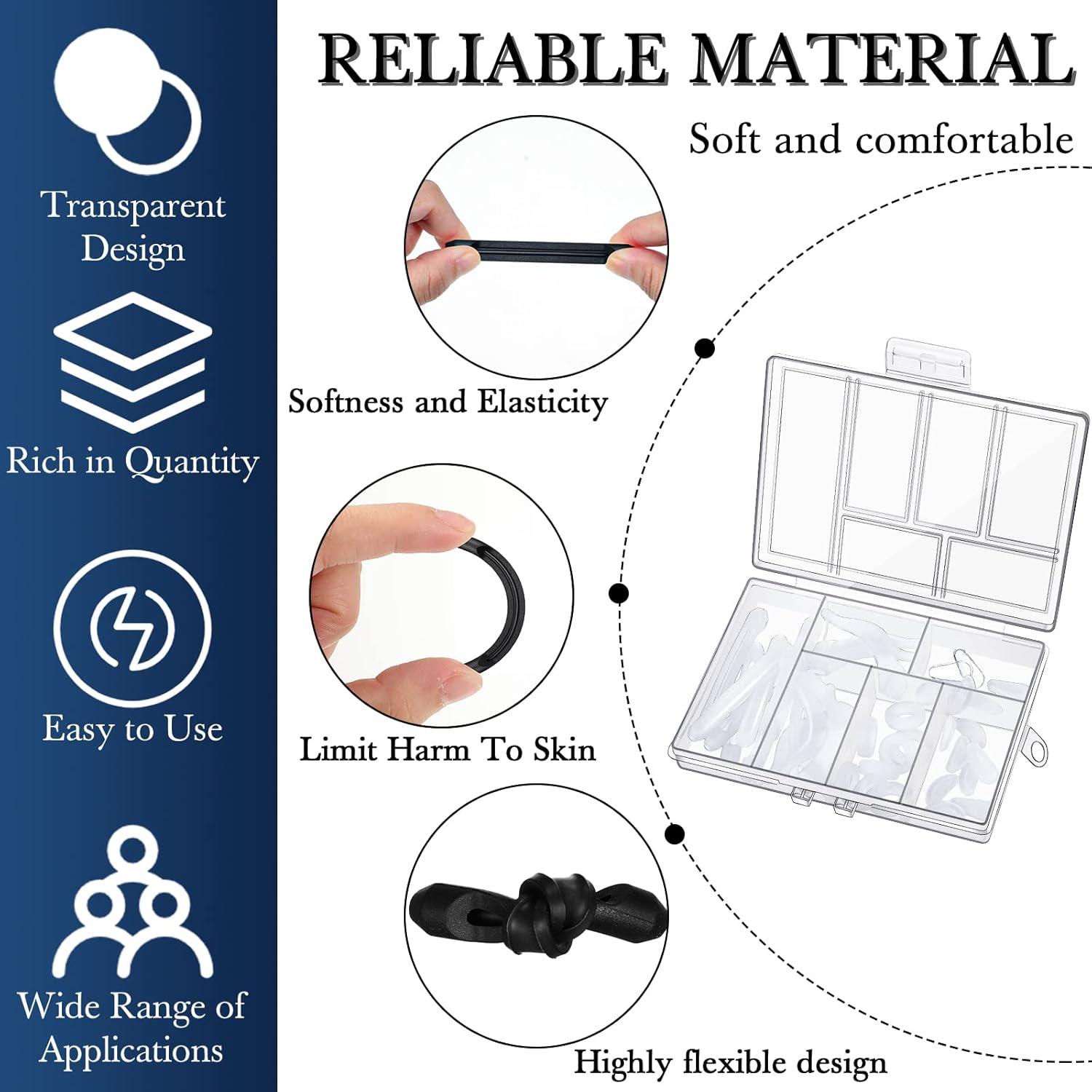 Transparent Design

Rich in Quantity

Easy to Use

Wide Range of Applications

RELIABLE MATERIAL

Soft and comfortable

Softness and Elasticity

Limit Harm To Skin

Highly flexible design