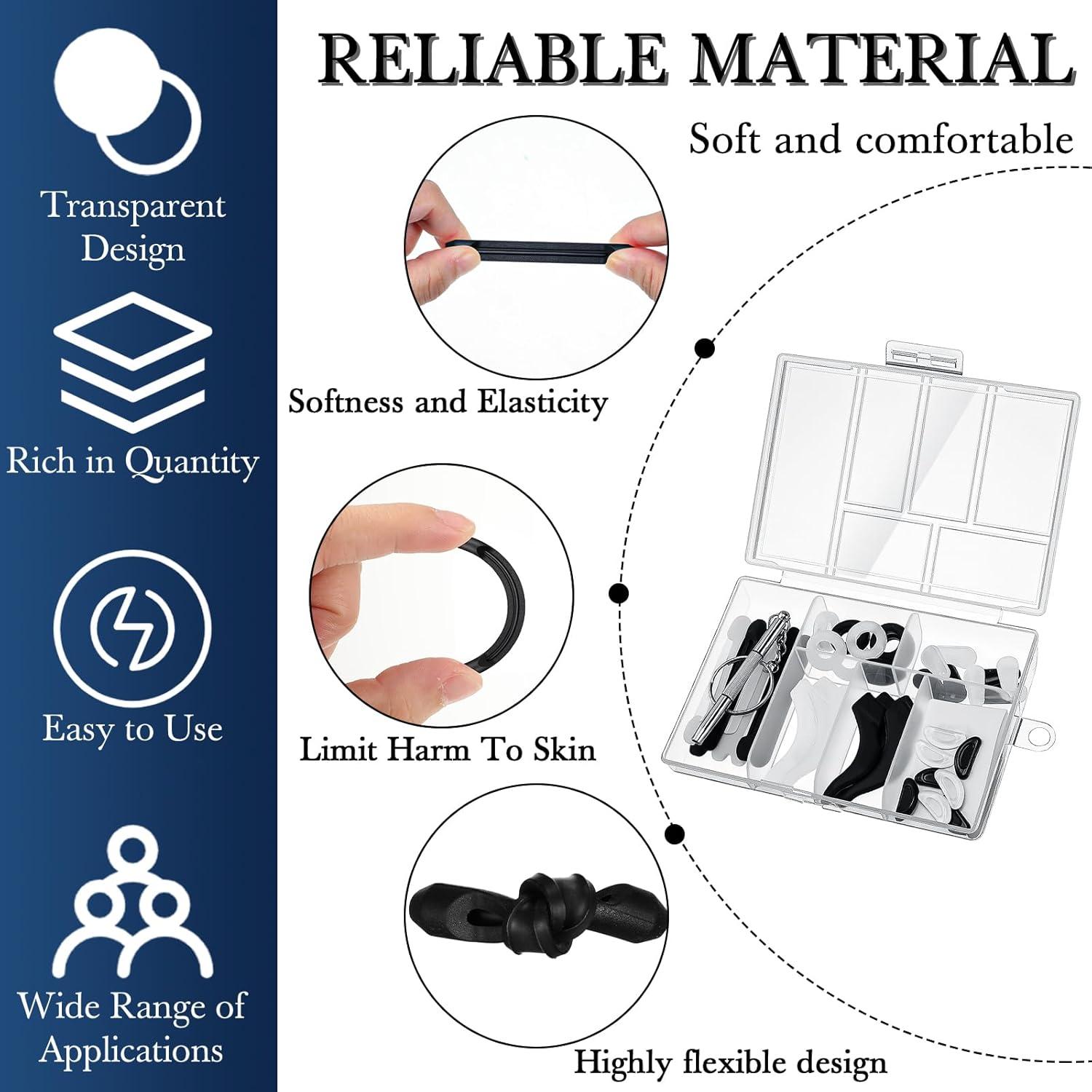 Transparent Design

Rich in Quantity

Easy to Use

Wide Range of Applications

RELIABLE MATERIAL

Soft and comfortable

Softness and Elasticity

Limit Harm To Skin

Highly flexible design