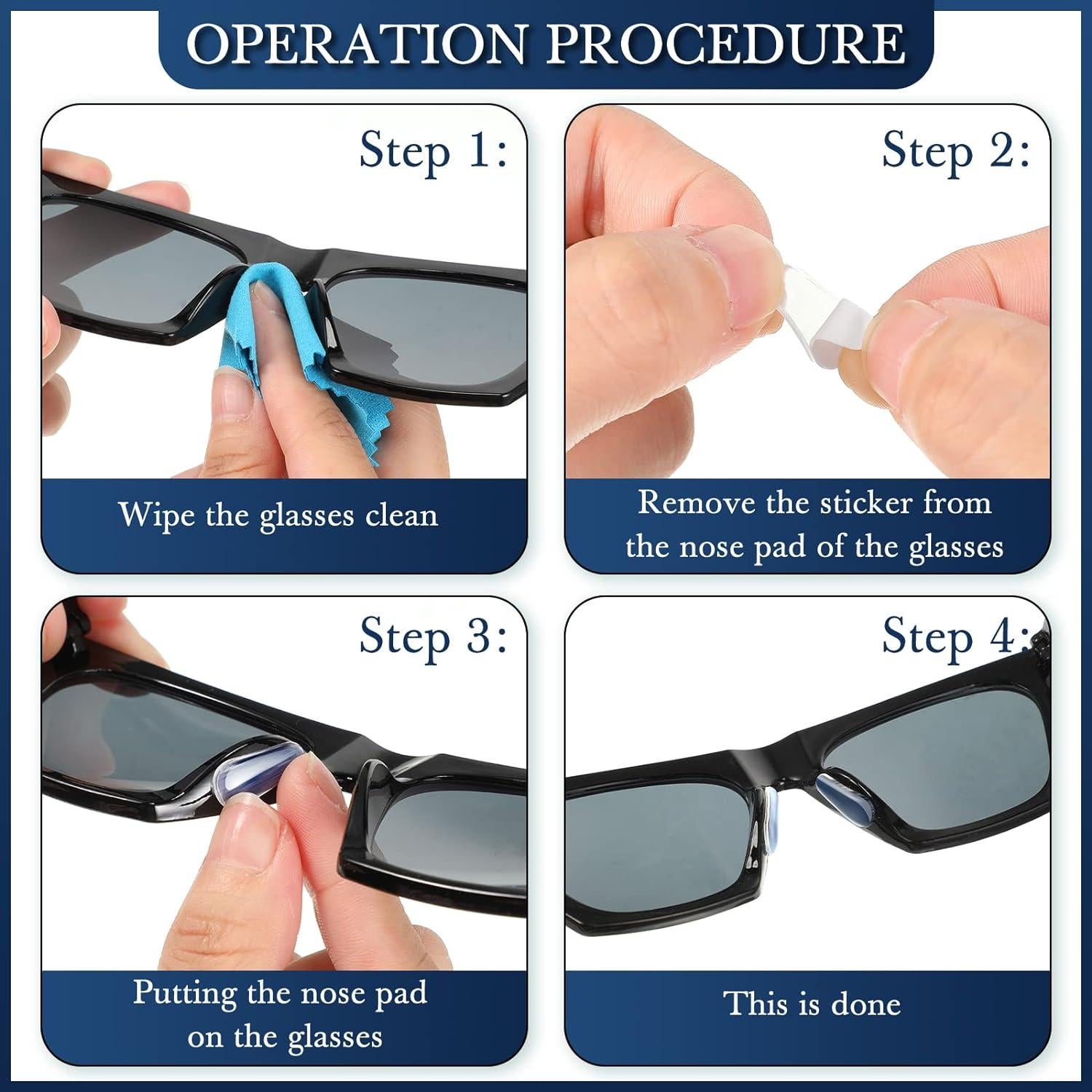 OPERATION PROCEDURE

Step 1:

Wipe the glasses clean

Step 2:

Remove the sticker from the nose pad of the glasses

Step 3:

Putting the nose pad on the glasses

Step 4:

This is done