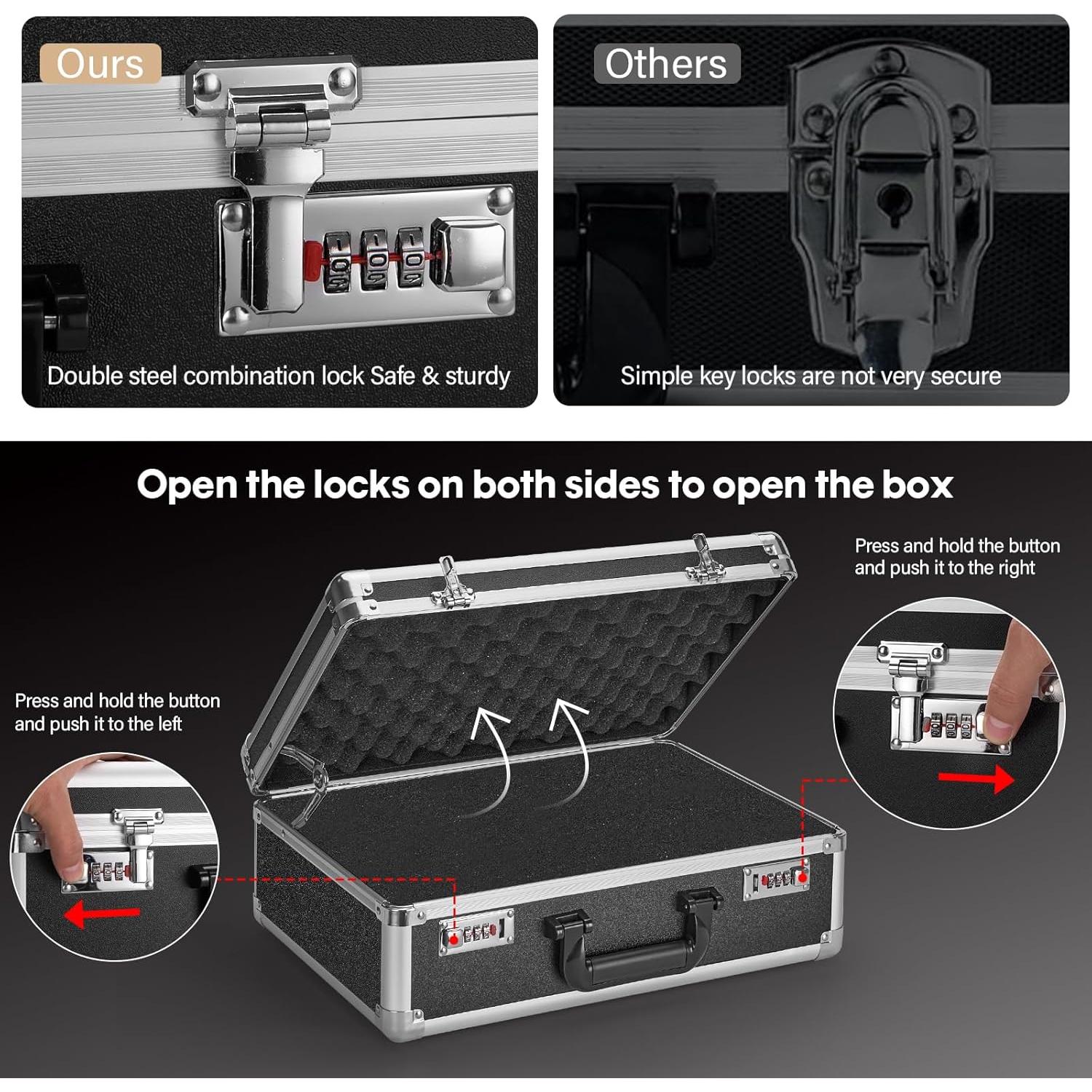 Ours

Double steel combination lock Safe & sturdy

Others

Simple key locks are not very secure

Open the locks on both sides to open the box

Press and hold the button and push it to the right

Press and hold the button and push it to the left