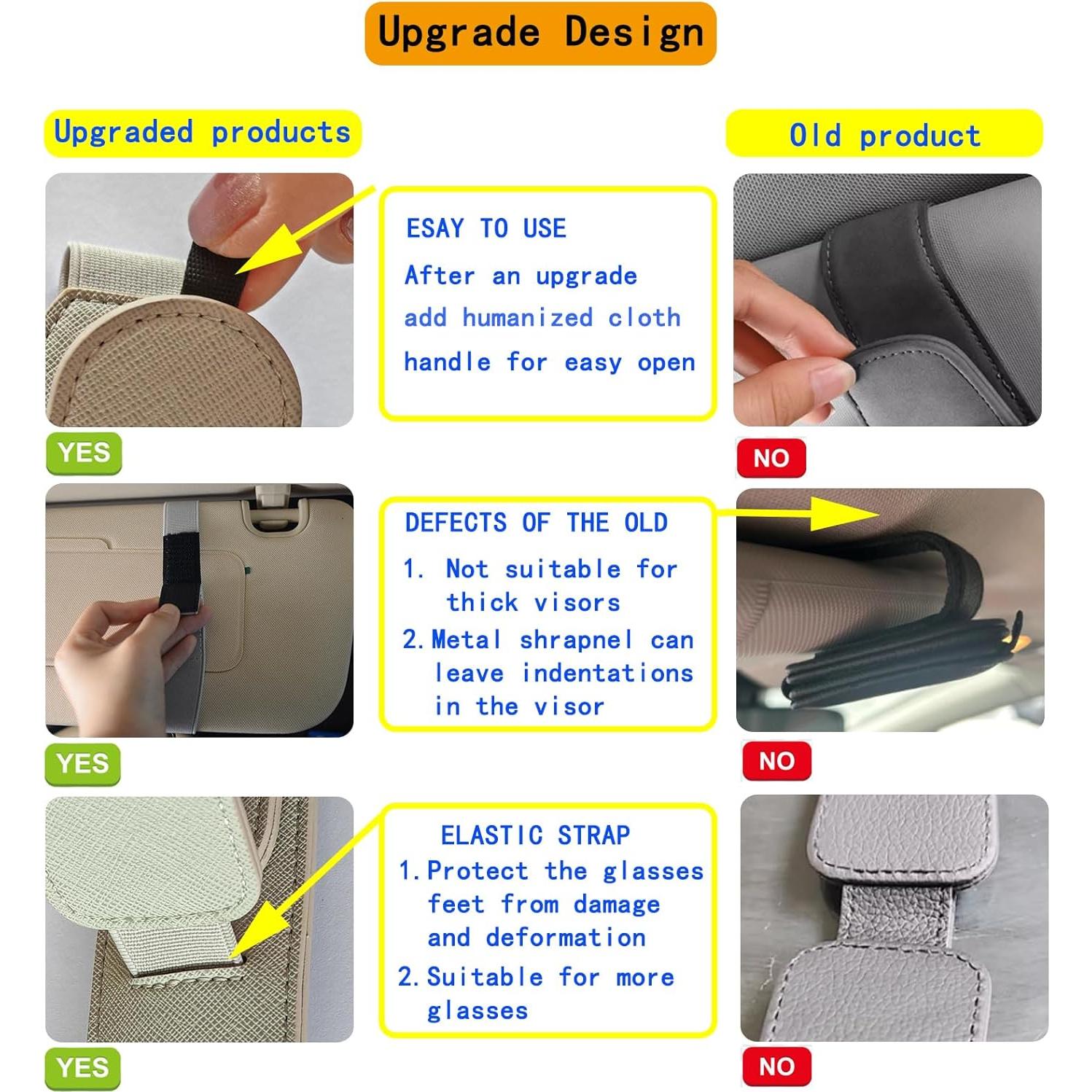 Upgrade Design

Upgraded products

Old product

ESAY TO USE
After an upgrade
add humanized cloth
handle for easy open

YES

NO

DEFECTS OF THE OLD
1. Not suitable for thick visors
2. Metal shrapnel can leave indentations in the visor

YES

NO

ELASTIC STRAP
1. Protect the glasses feet from damage and deformation
2. Suitable for more glasses

YES

NO