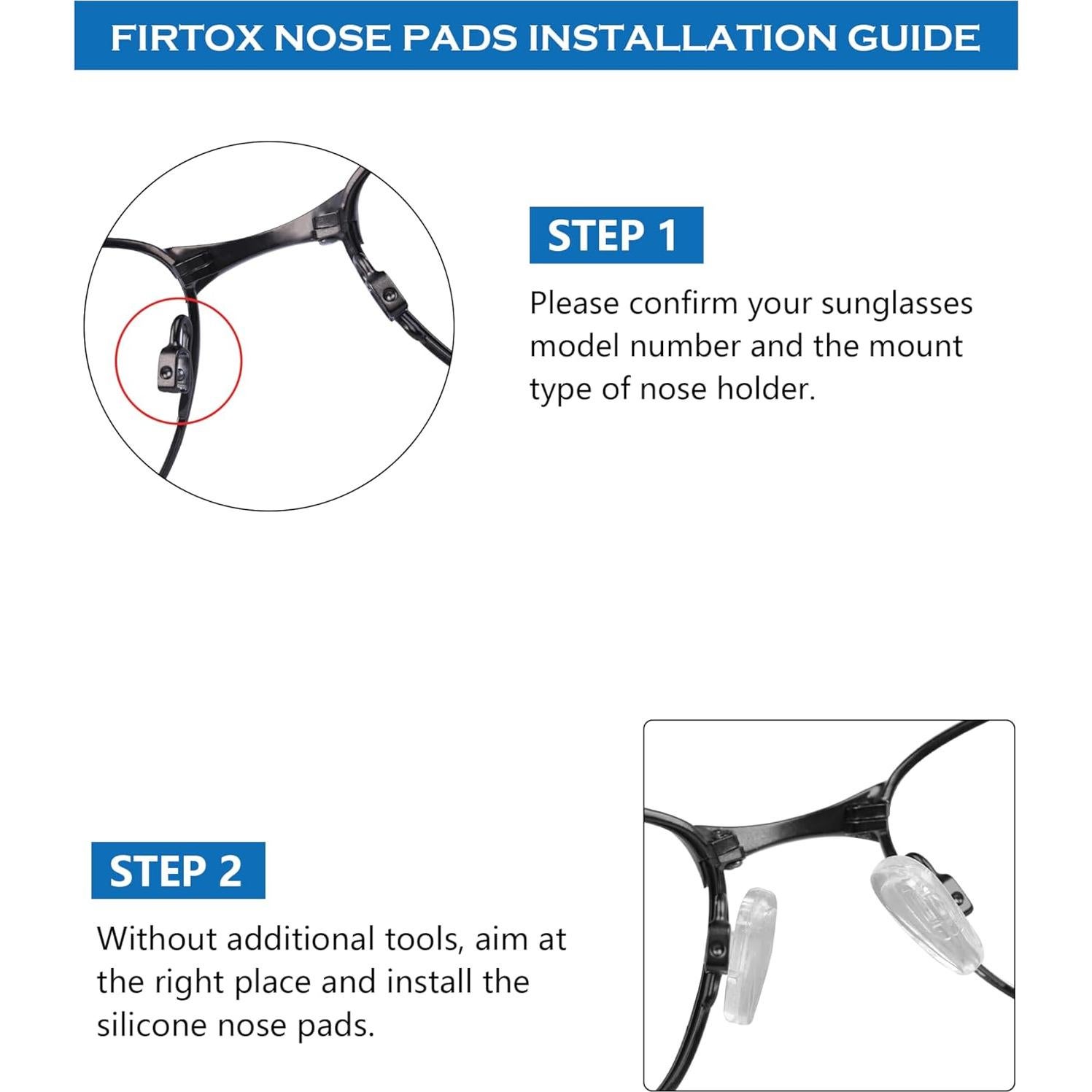 FIRTOX NOSE PADS INSTALLATION GUIDE

STEP 1

Please confirm your sunglasses model number and the mount type of nose holder.

STEP 2

Without additional tools, aim at the right place and install the silicone nose pads.