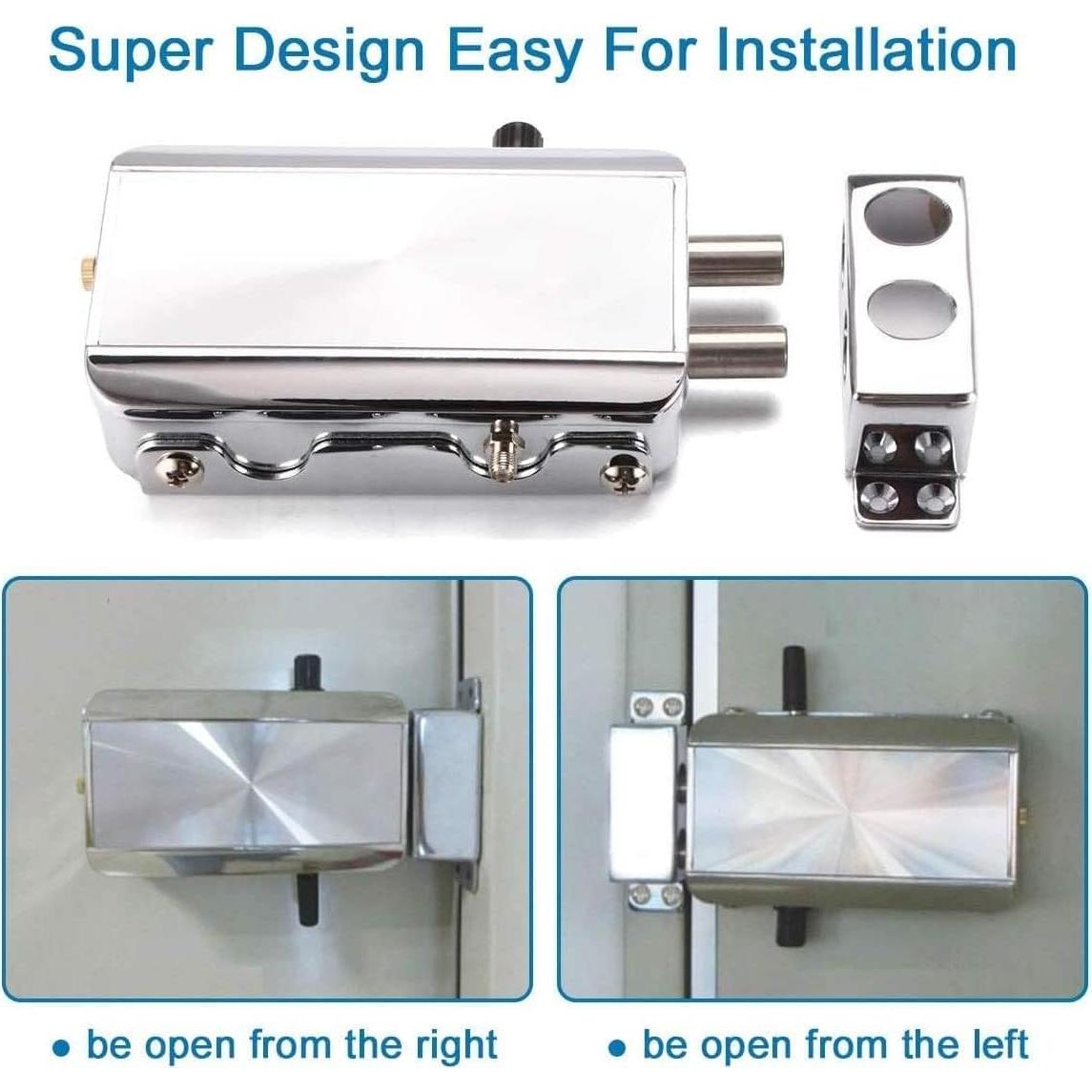 Super Design Easy For Installation

● be open from the right

● be open from the left