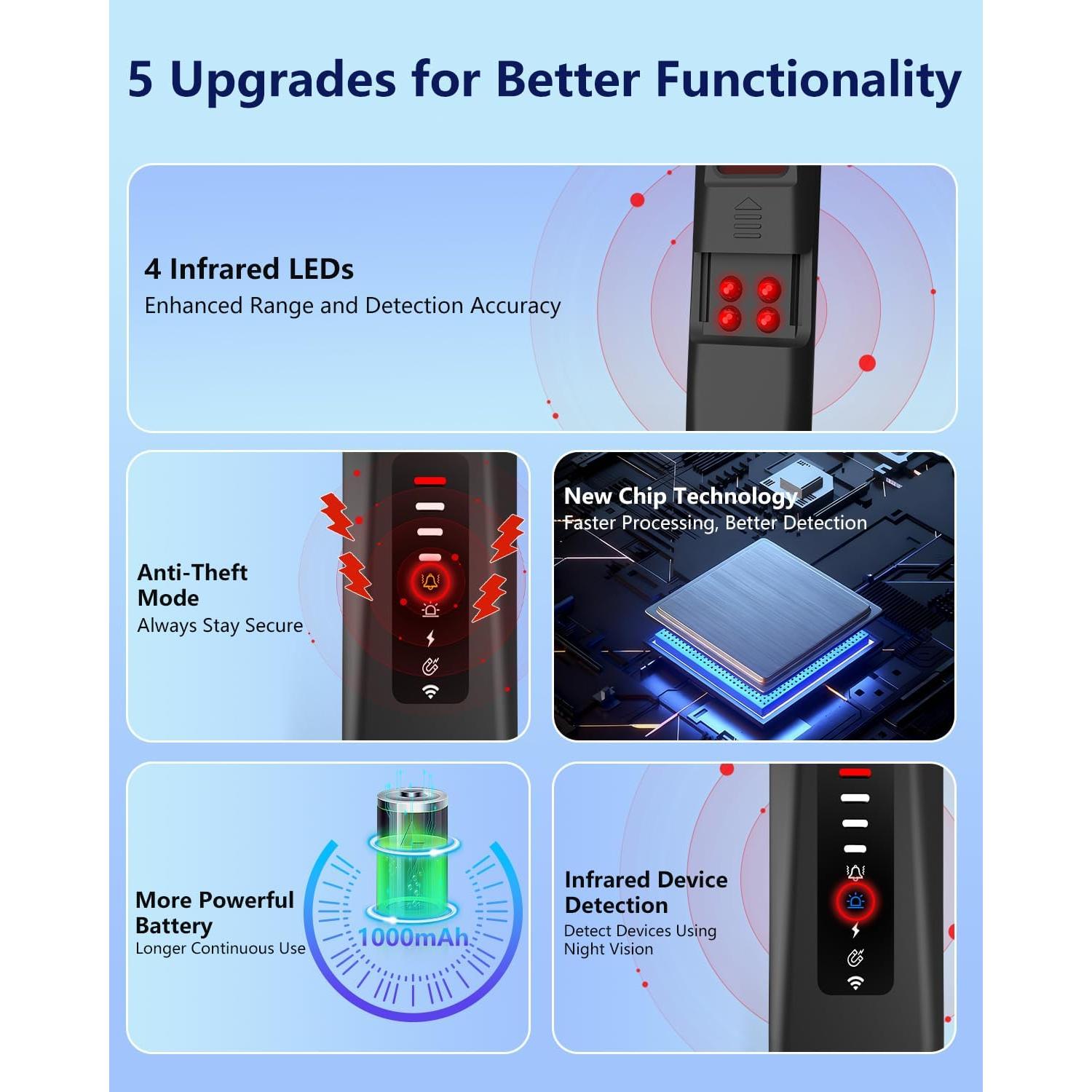 5 Upgrades for Better Functionality

4 Infrared LEDs
Enhanced Range and Detection Accuracy

Anti-Theft Mode
Always Stay Secure

New Chip Technology
Faster Processing, Better Detection

More Powerful Battery
Longer Continuous Use

1000mAh

Infrared Device Detection
Detect Devices Using Night Vision