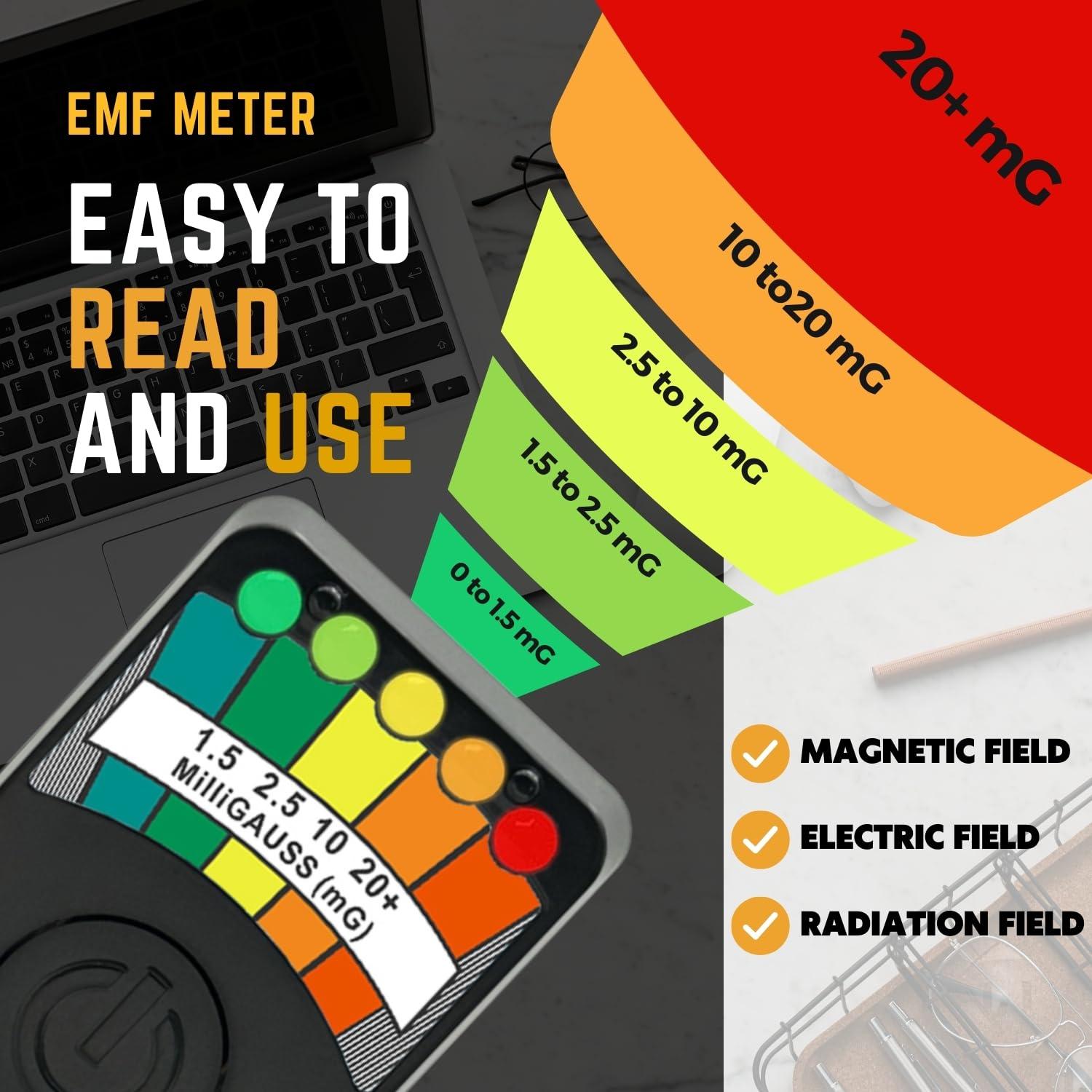 EMF METER

EASY TO READ AND USE

20+ mG

10 to20 mG

2.5 to 10 mG

1.5 to 2.5 mG

0 to 1.5 mG

1.5 2.5 10 20+
MilliGAUSS (mG)

MAGNETIC FIELD

ELECTRIC FIELD

RADIATION FIELD