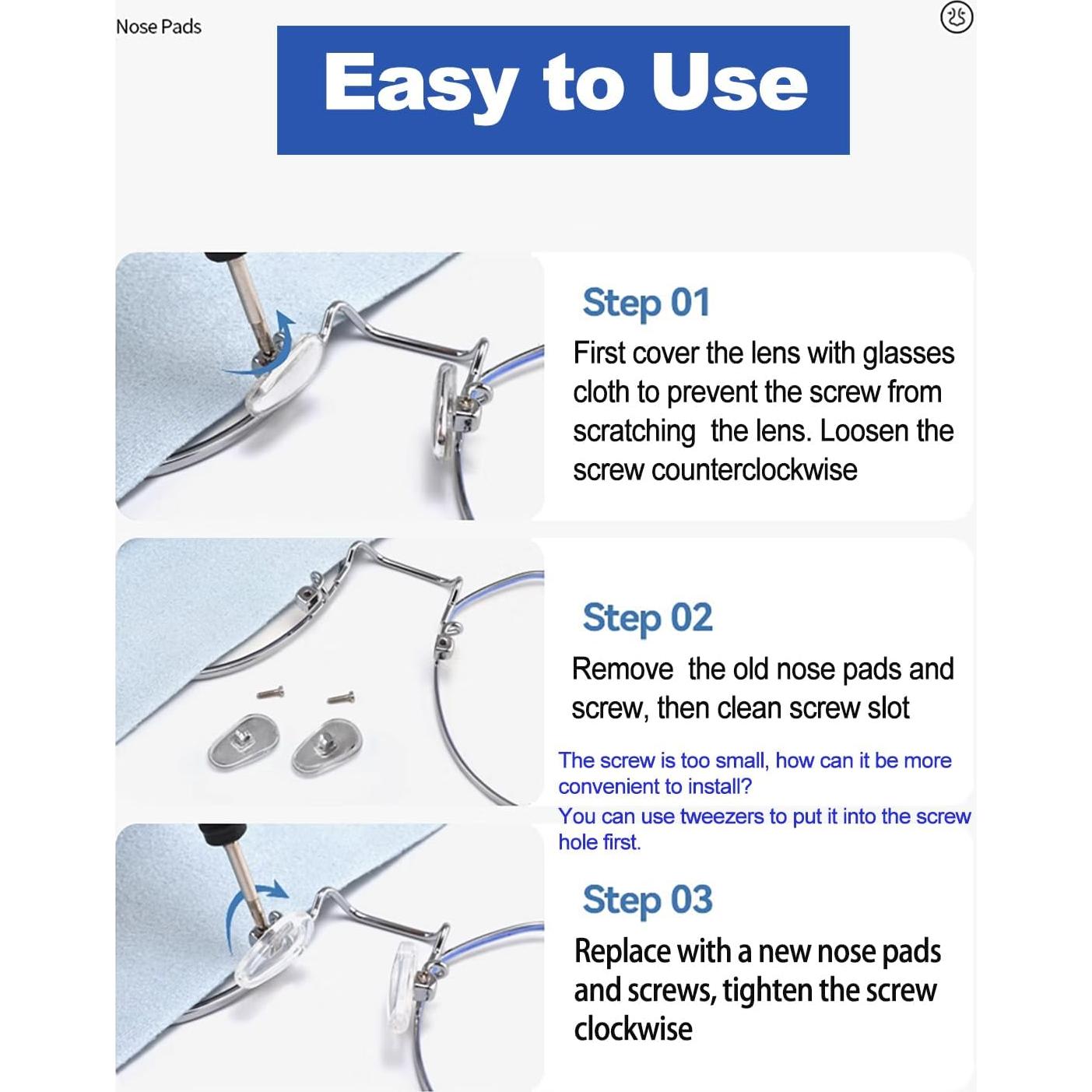 Nose Pads

Easy to Use

Step 01

First cover the lens with glasses cloth to prevent the screw from scratching the lens. Loosen the screw counterclockwise

Step 02

Remove the old nose pads and screw, then clean screw slot

The screw is too small, how can it be more convenient to install?
You can use tweezers to put it into the screw hole first.

Step 03

Replace with a new nose pads and screws, tighten the screw clockwise