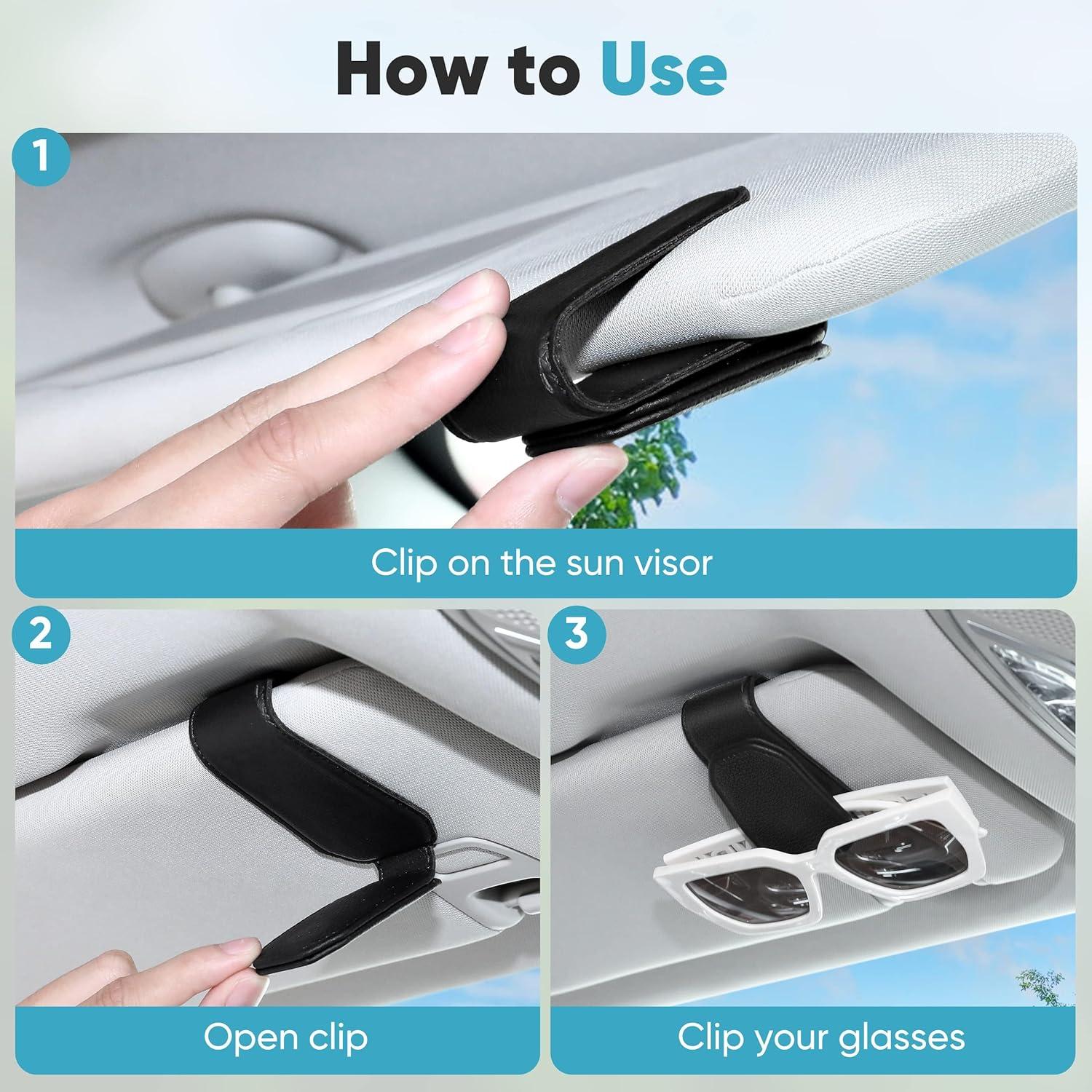 How to Use

1

Clip on the sun visor

2

Open clip

3

Clip your glasses