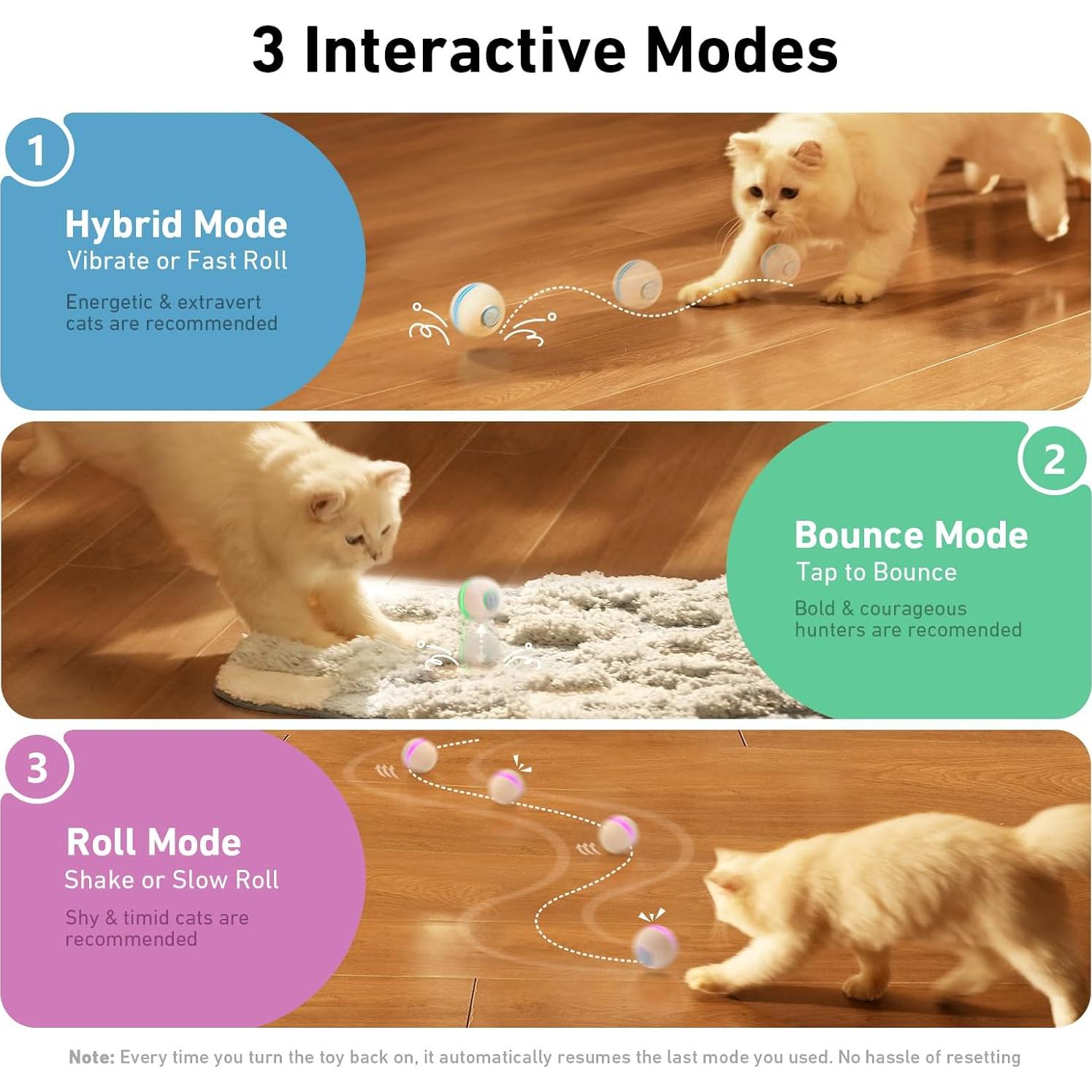 3 Interactive Modes

1

Hybrid Mode
Vibrate or Fast Roll

Energetic & extravert cats are recommended

2

Bounce Mode
Tap to Bounce

Bold & courageous hunters are recomended

3

Roll Mode
Shake or Slow Roll

Shy & timid cats are recommended

Note: Every time you turn the toy back on, it automatically resumes the last mode you used. No hassle of resetting