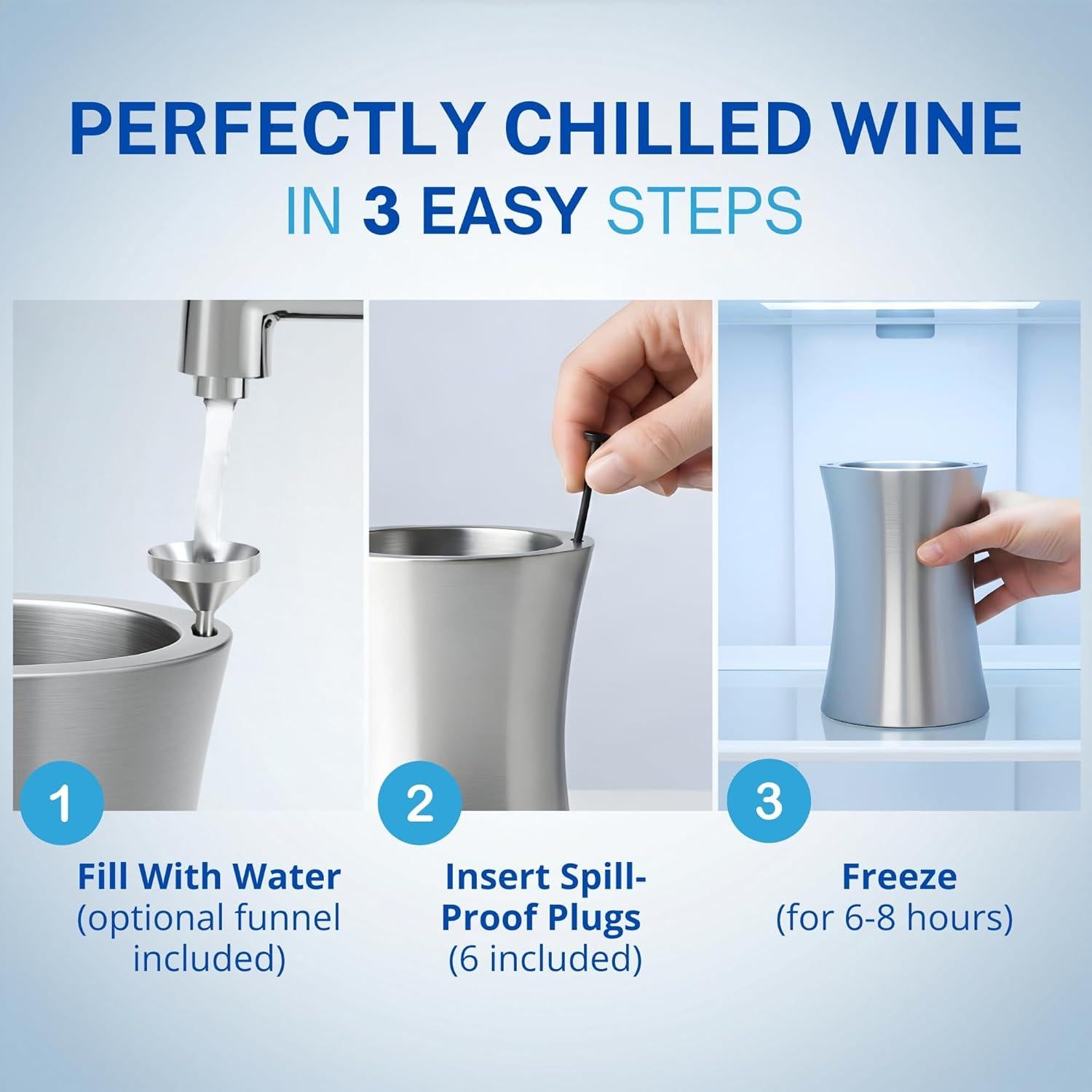 PERFECTLY CHILLED WINE
IN 3 EASY STEPS

1

Fill With Water
(optional funnel included)

2

Insert Spill-Proof Plugs
(6 included)

3

Freeze
(for 6-8 hours)