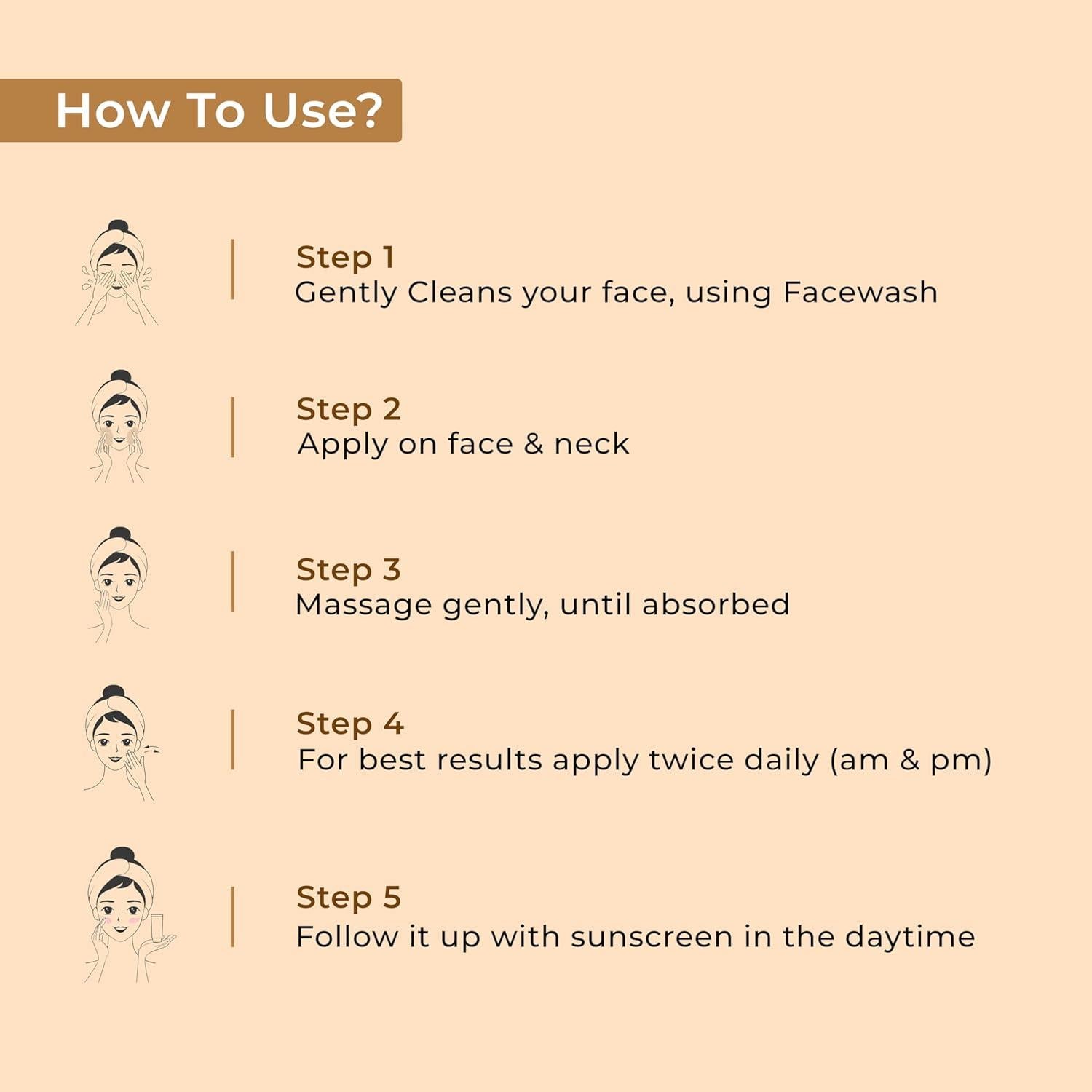 How To Use?

Step 1
Gently Cleans your face, using Facewash

Step 2
Apply on face & neck

Step 3
Massage gently, until absorbed

Step 4
For best results apply twice daily (am & pm)

Step 5
Follow it up with sunscreen in the daytime