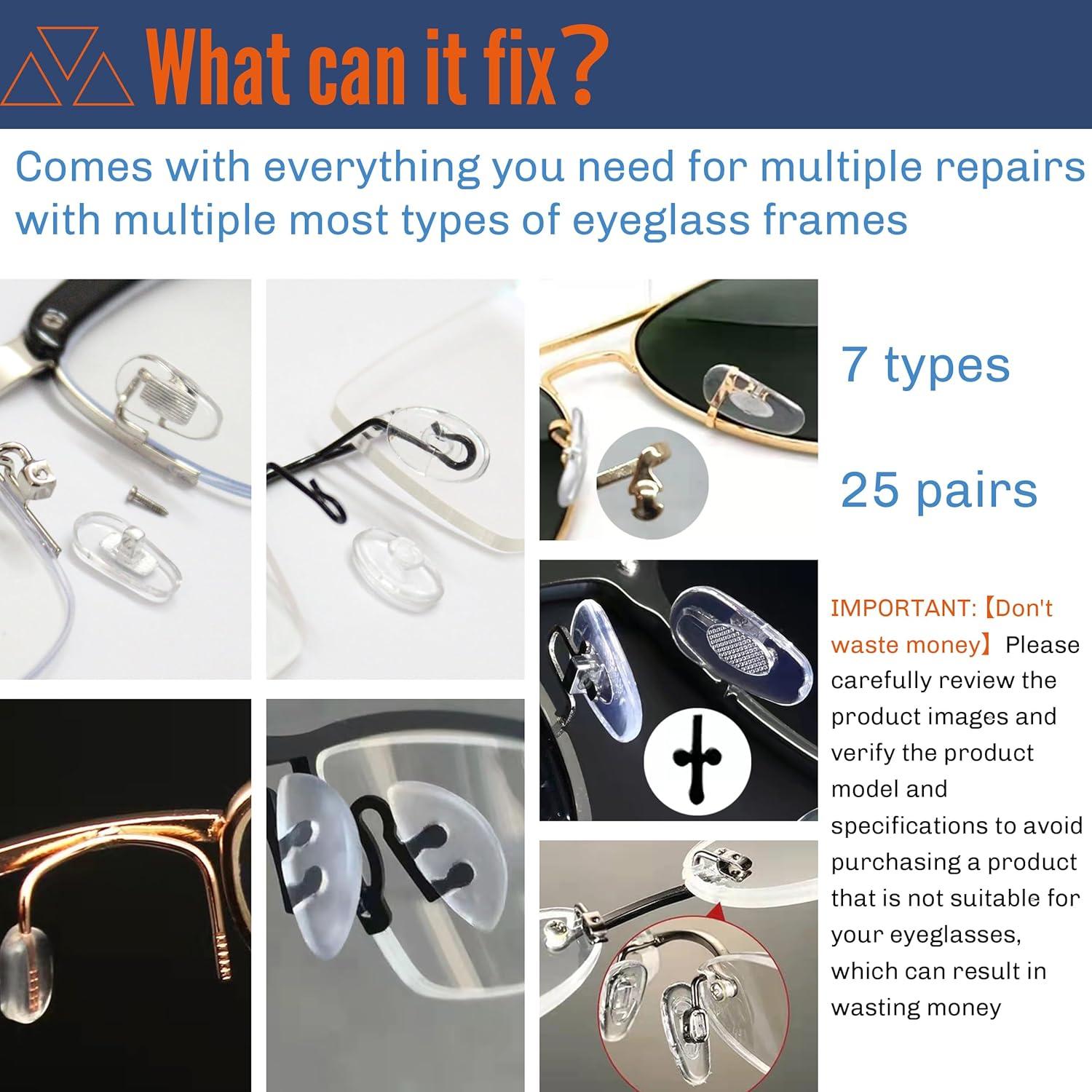 What can it fix?

Comes with everything you need for multiple repairs with multiple most types of eyeglass frames

7 types

25 pairs

IMPORTANT:【Don't waste money】Please carefully review the product images and verify the product model and specifications to avoid purchasing a product that is not suitable for your eyeglasses, which can result in wasting money