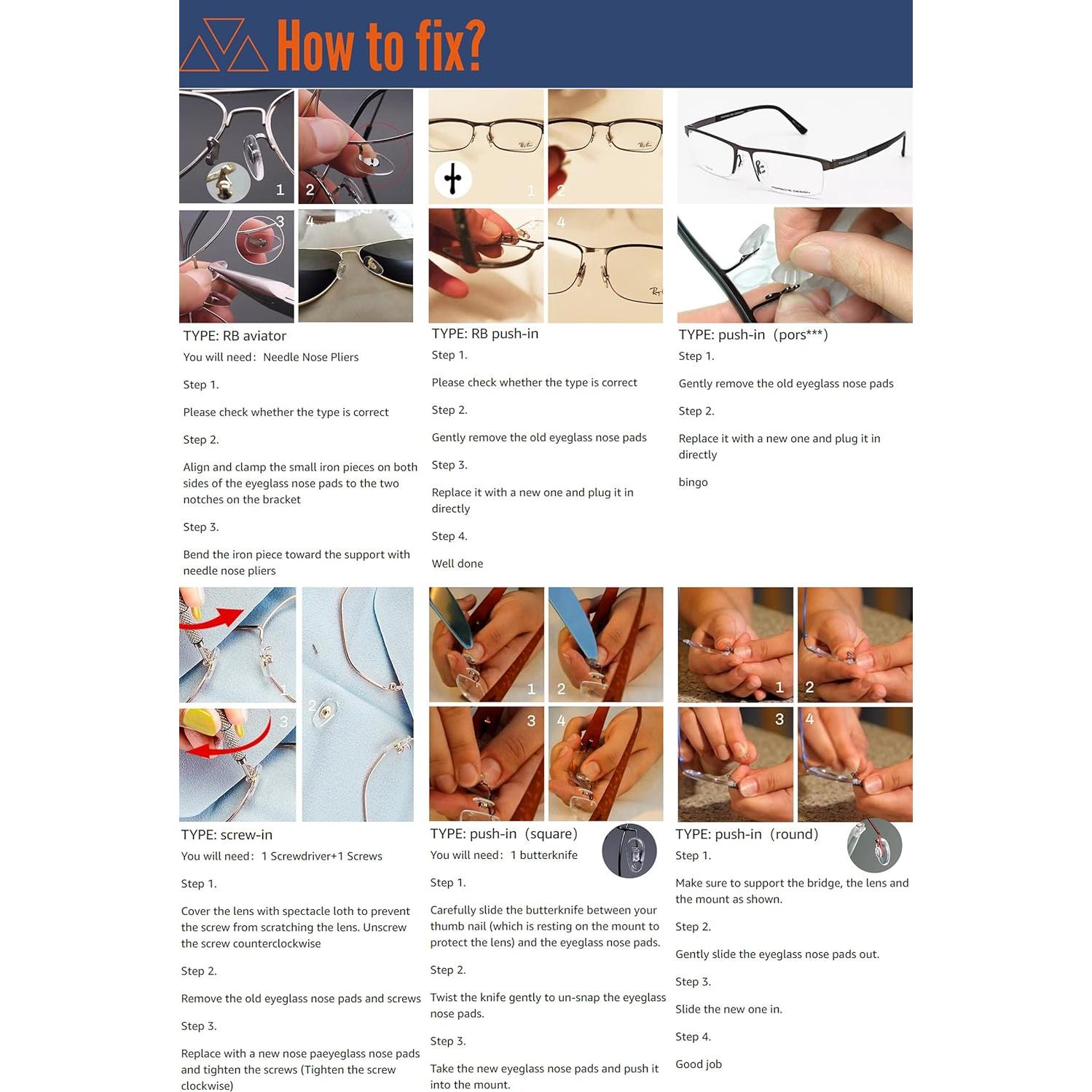 How to fix?

1 2 3 4

TYPE: RB aviator

You will need: Needle Nose Pliers

Step 1.

Please check whether the type is correct

Step 2.

Align and clamp the small iron pieces on both sides of the eyeglass nose pads to the two notches on the bracket

Step 3.

Bend the iron piece toward the support with needle nose pliers

1 2 4

TYPE: RB push-in

Step 1.

Please check whether the type is correct

Step 2.

Gently remove the old eyeglass nose pads

Step 3.

Replace it with a new one and plug it in directly

Step 4.

Well done

TYPE: push-in (pors***)

Step 1.

Gently remove the old eyeglass nose pads

Step 2.

Replace it with a new one and plug it in directly

bingo

1 2 3

TYPE: screw-in

You will need: 1 Screwdriver+1 Screws

Step 1.

Cover the lens with spectacle loth to prevent the screw from scratching the lens. Unscrew the screw counterclockwise

Step 2.

Remove the old eyeglass nose pads and screws

Step 3.

Replace with a new nose paeyeglass nose pads and tighten the screws (Tighten the screw clockwise)

1 2 3 4

TYPE: push-in (square)

You will need: 1 butterknife

Step 1.

Carefully slide the butterknife between your thumb nail (which is resting on the mount to protect the lens) and the eyeglass nose pads.

Step 2.

Twist the knife gently to un-snap the eyeglass nose pads.

Step 3.

Take the new eyeglass nose pads and push it into the mount.

1 2 3 4

TYPE: push-in (round)

Step 1.

Make sure to support the bridge, the lens and the mount as shown.

Step 2.

Gently slide the eyeglass nose pads out.

Step 3.

Slide the new one in.

Step 4.

Good job