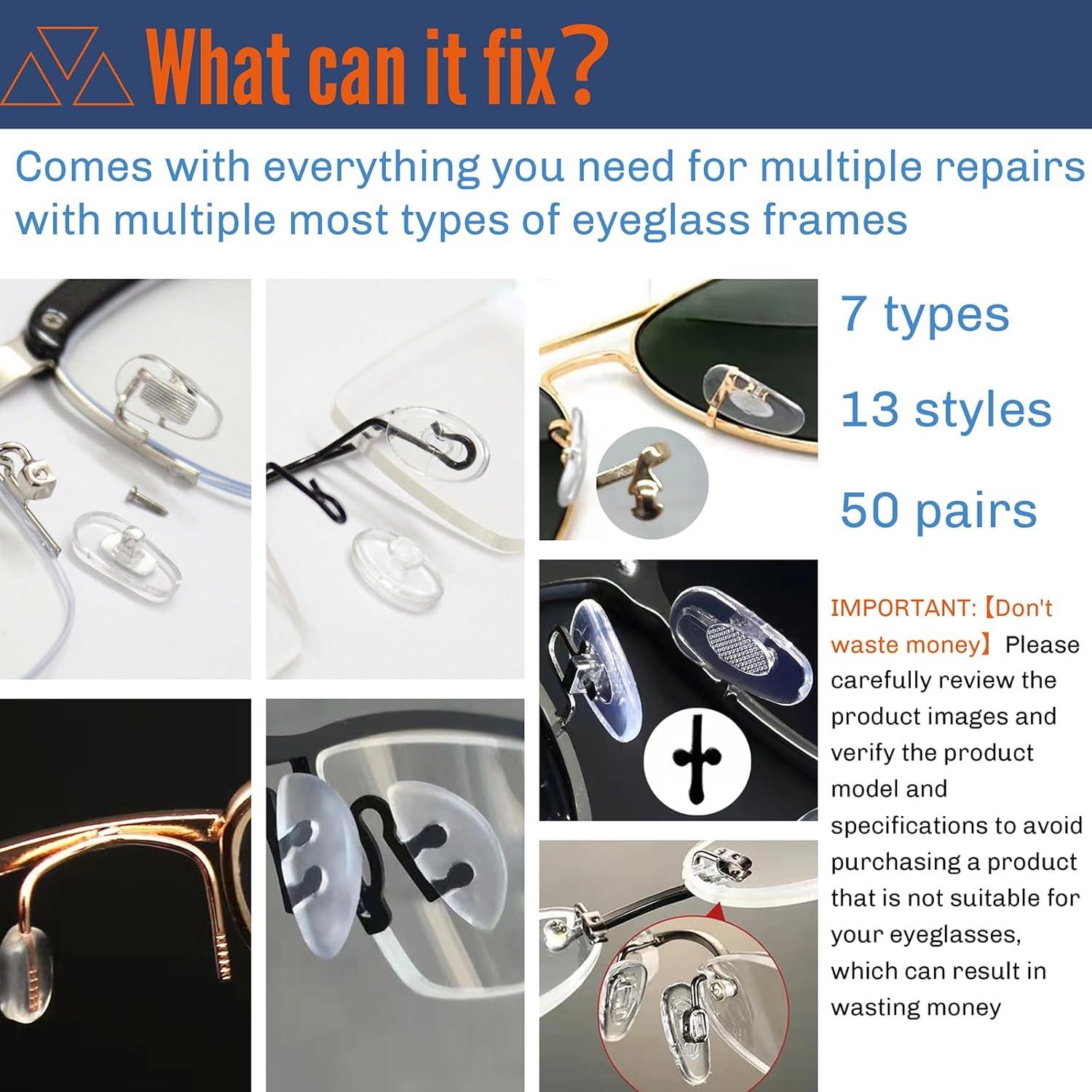 What can it fix?

Comes with everything you need for multiple repairs with multiple most types of eyeglass frames

7 types

13 styles

50 pairs

IMPORTANT:【Don't waste money】Please carefully review the product images and verify the product model and specifications to avoid purchasing a product that is not suitable for your eyeglasses, which can result in wasting money