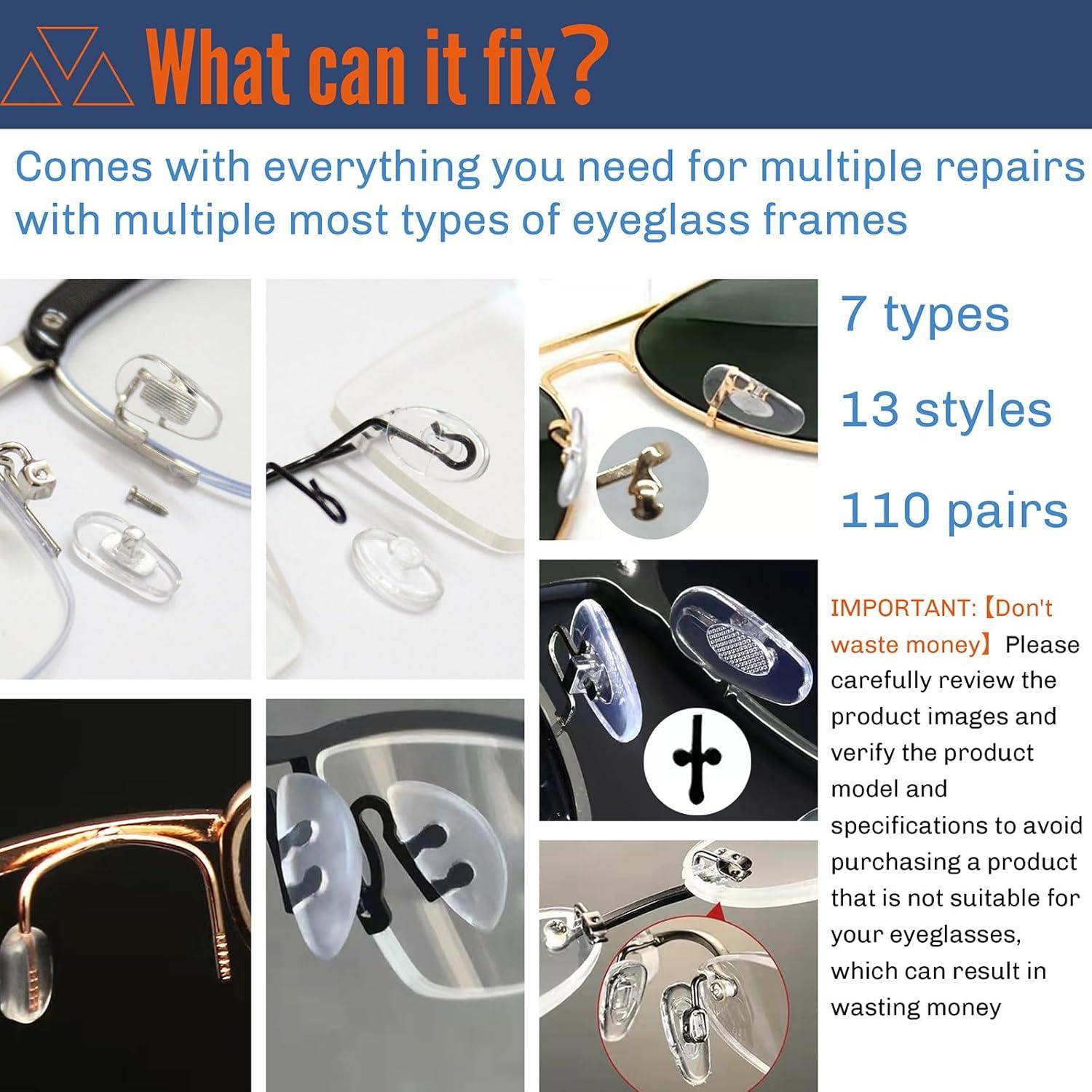 What can it fix?

Comes with everything you need for multiple repairs with multiple most types of eyeglass frames

7 types

13 styles

110 pairs

IMPORTANT:【Don't waste money】Please carefully review the product images and verify the product model and specifications to avoid purchasing a product that is not suitable for your eyeglasses, which can result in wasting money