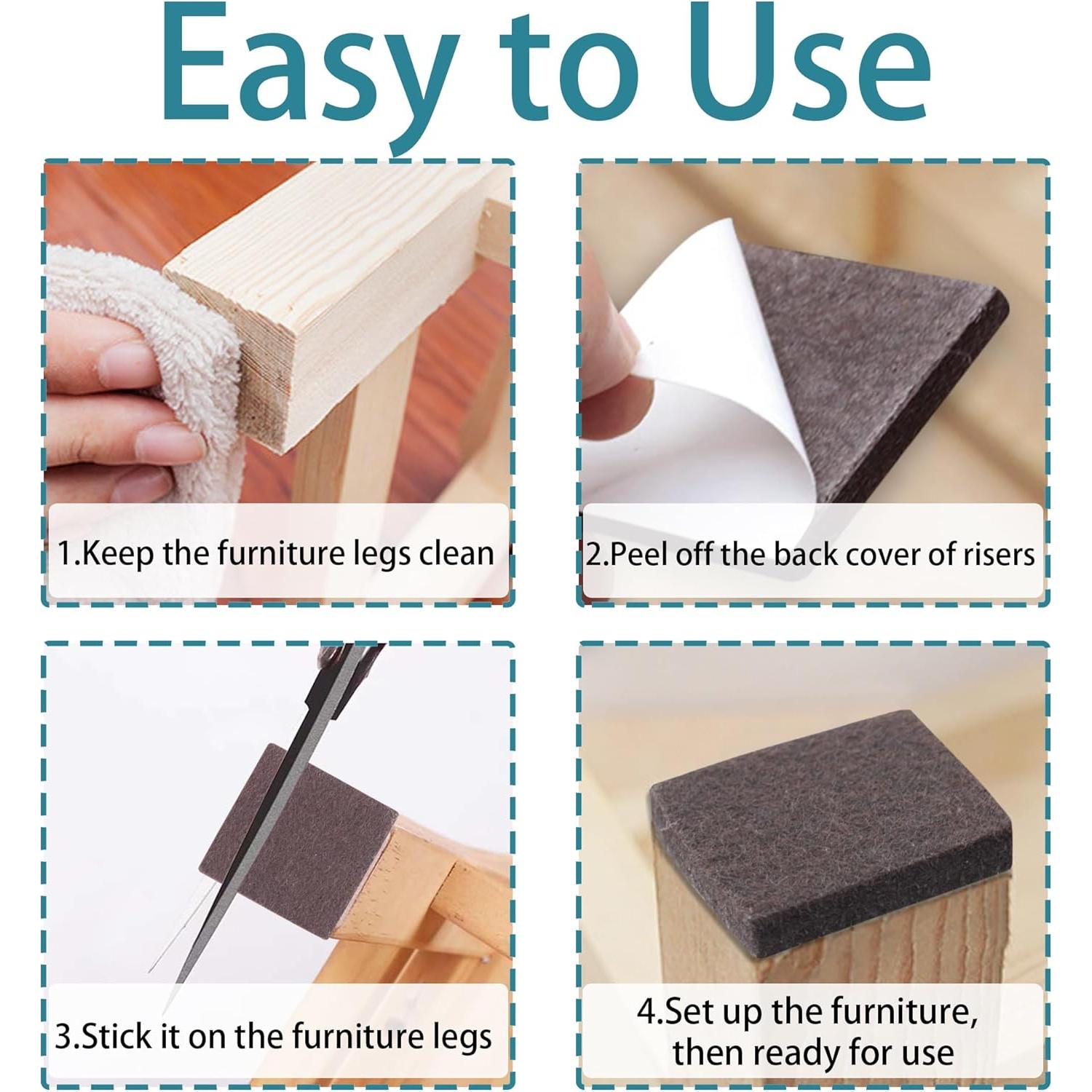 Easy to Use

1.Keep the furniture legs clean

2.Peel off the back cover of risers

3.Stick it on the furniture legs

4.Set up the furniture, then ready for use