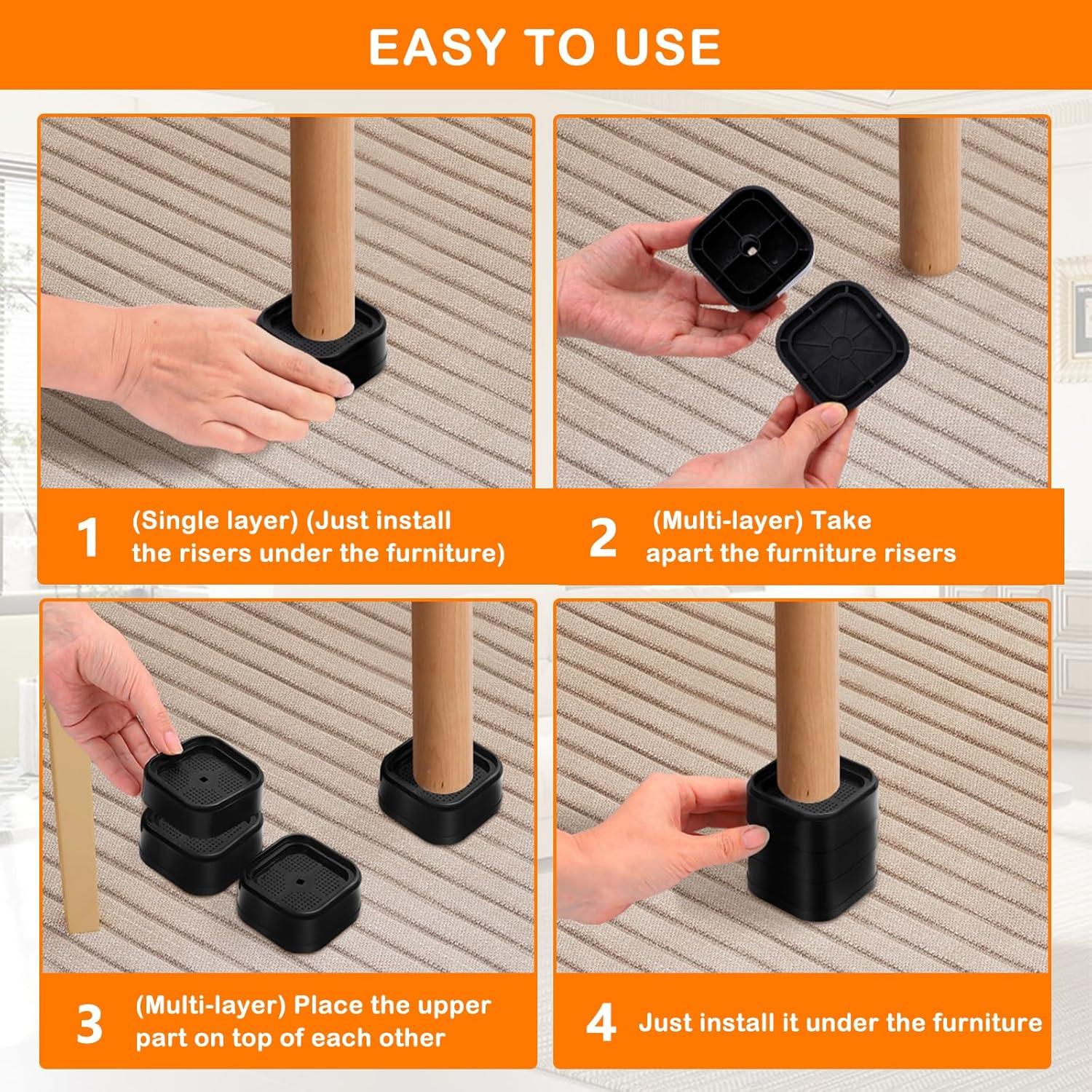 EASY TO USE

1 (Single layer) (Just install the risers under the furniture)

2 (Multi-layer) Take apart the furniture risers

3 (Multi-layer) Place the upper part on top of each other

4 Just install it under the furniture