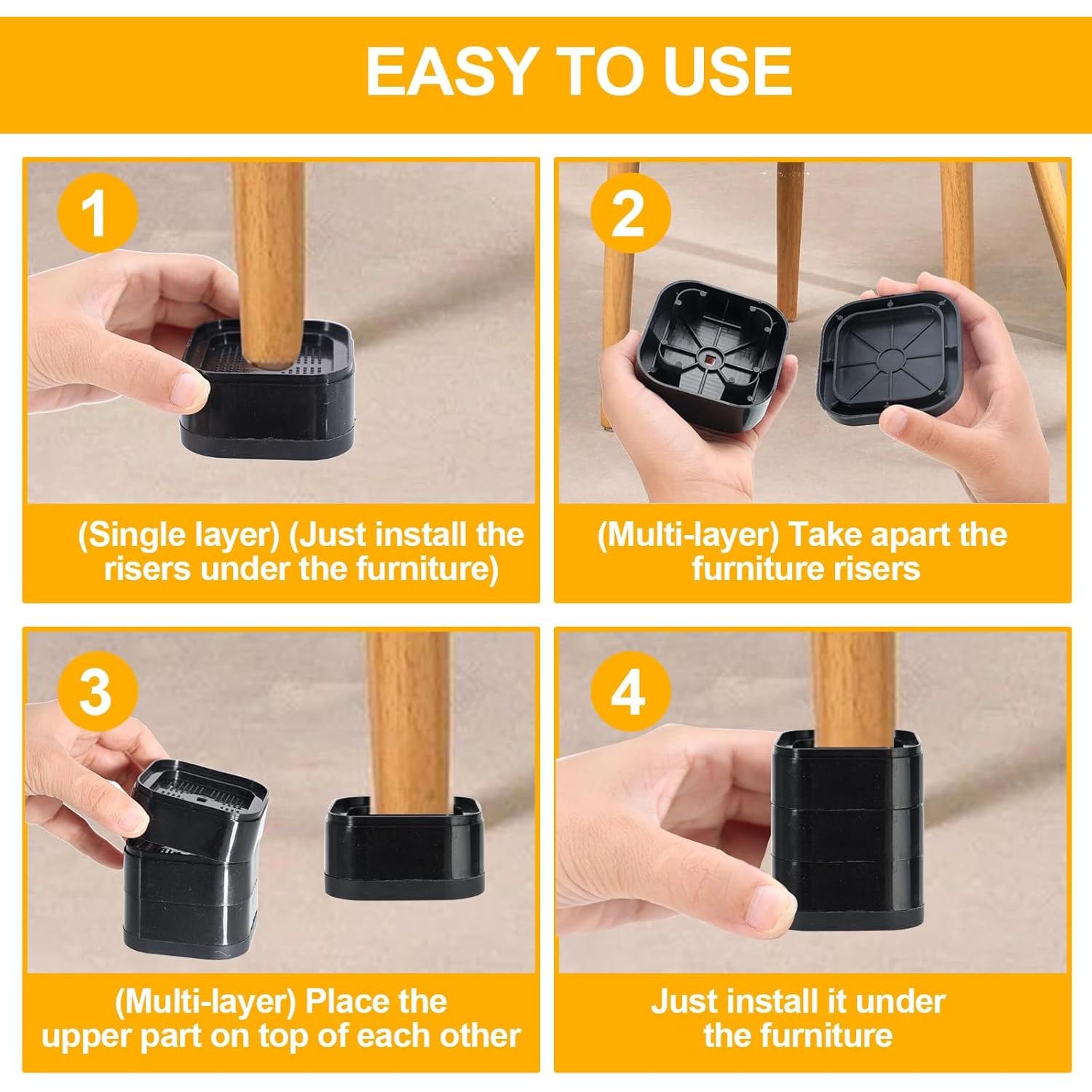 EASY TO USE

1

(Single layer) (Just install the risers under the furniture)

2

(Multi-layer) Take apart the furniture risers

3

(Multi-layer) Place the upper part on top of each other

4

Just install it under the furniture