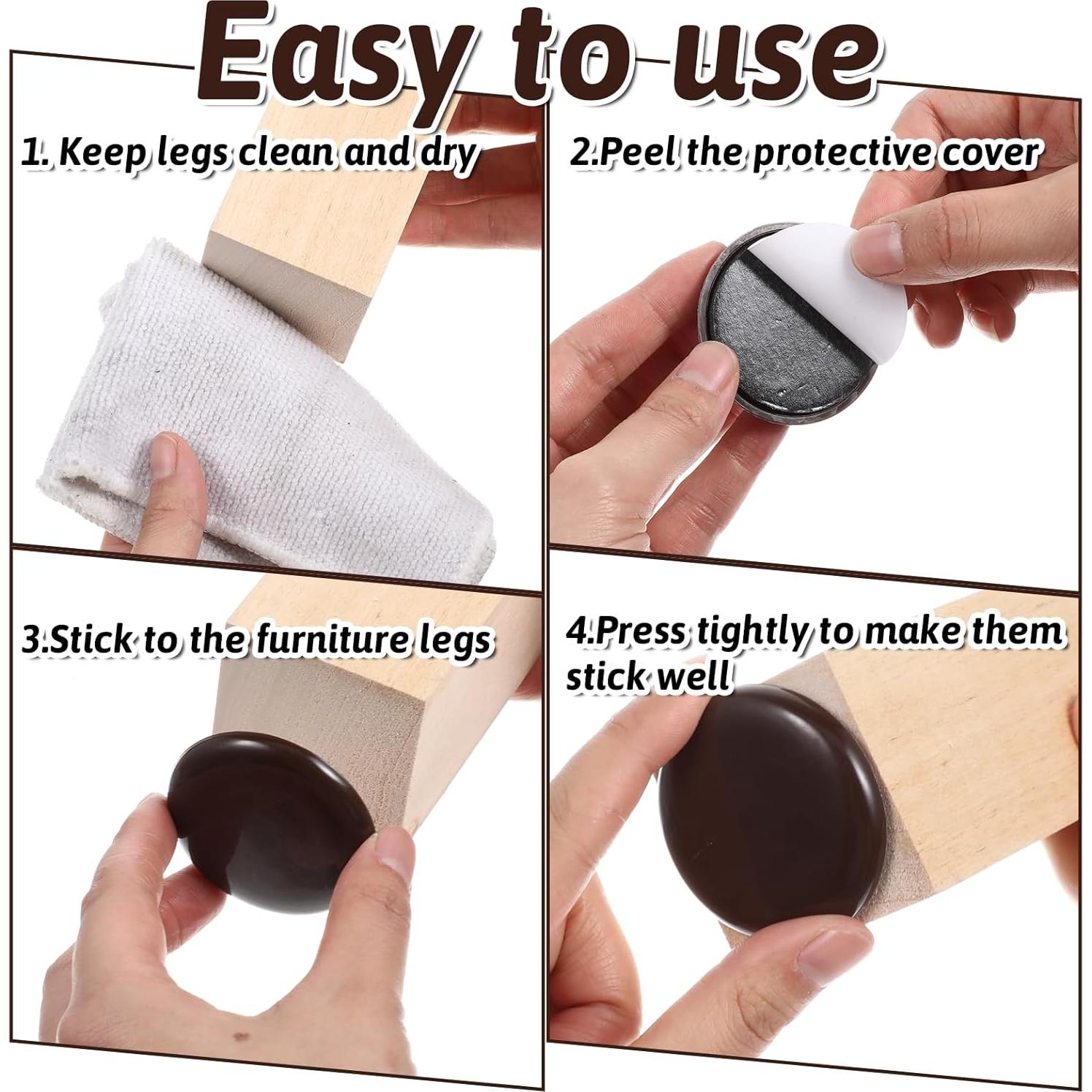 Easy to use

1. Keep legs clean and dry

2.Peel the protective cover

3.Stick to the furniture legs

4.Press tightly to make them stick well