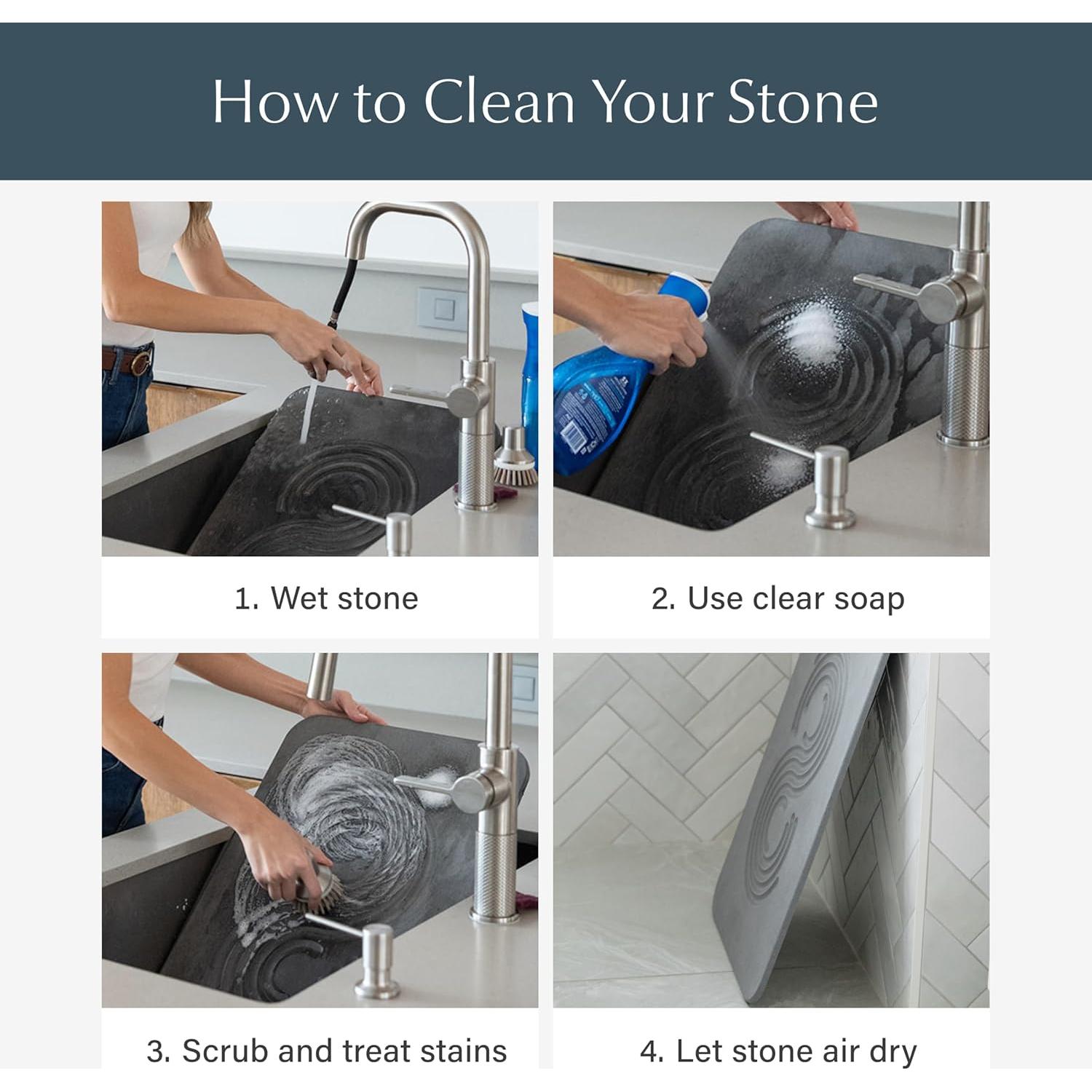 How to Clean Your Stone

1. Wet stone

2. Use clear soap

3. Scrub and treat stains

4. Let stone air dry