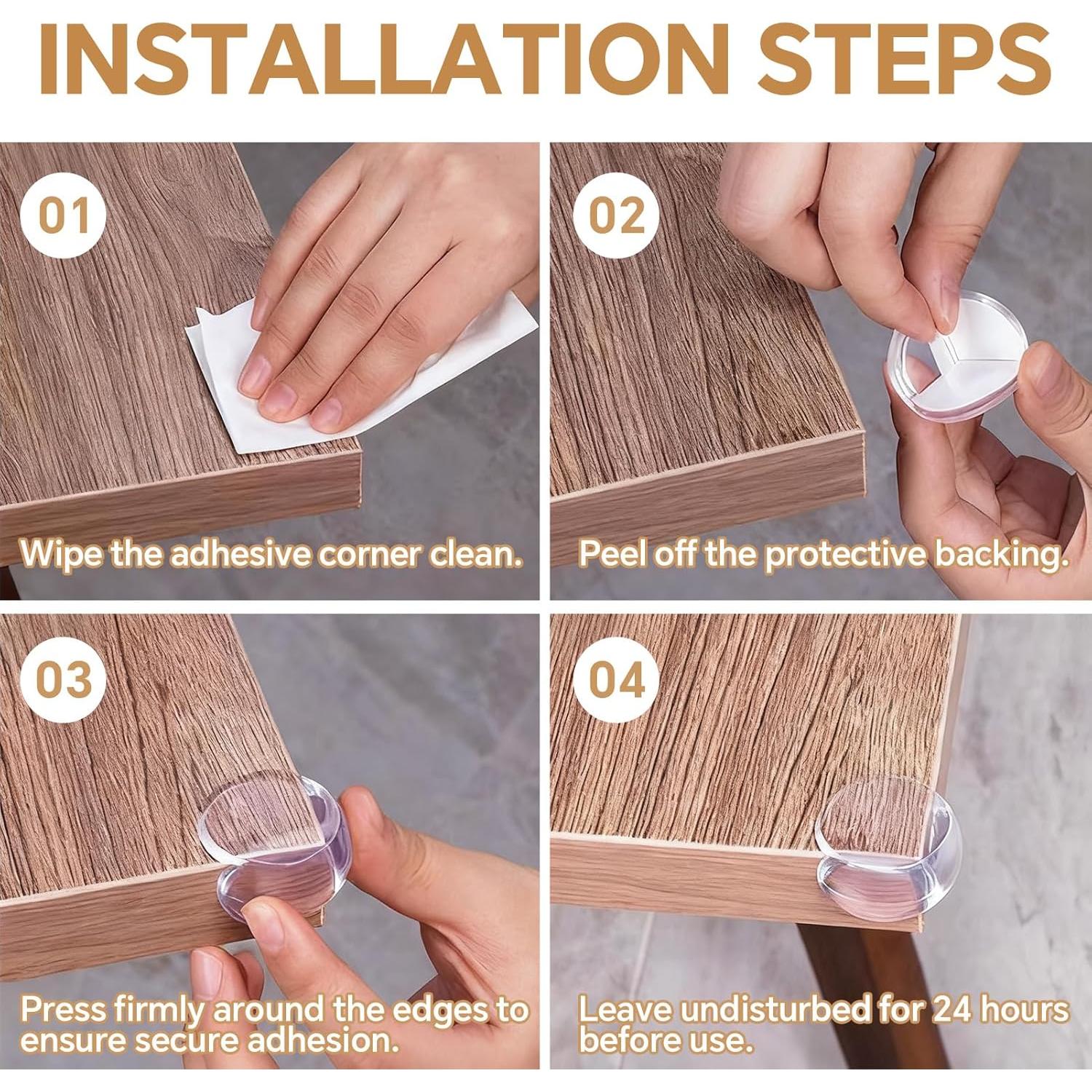 INSTALLATION STEPS

01

Wipe the adhesive corner clean.

02

Peel off the protective backing.

03

Press firmly around the edges to ensure secure adhesion.

04

Leave undisturbed for 24 hours before use.