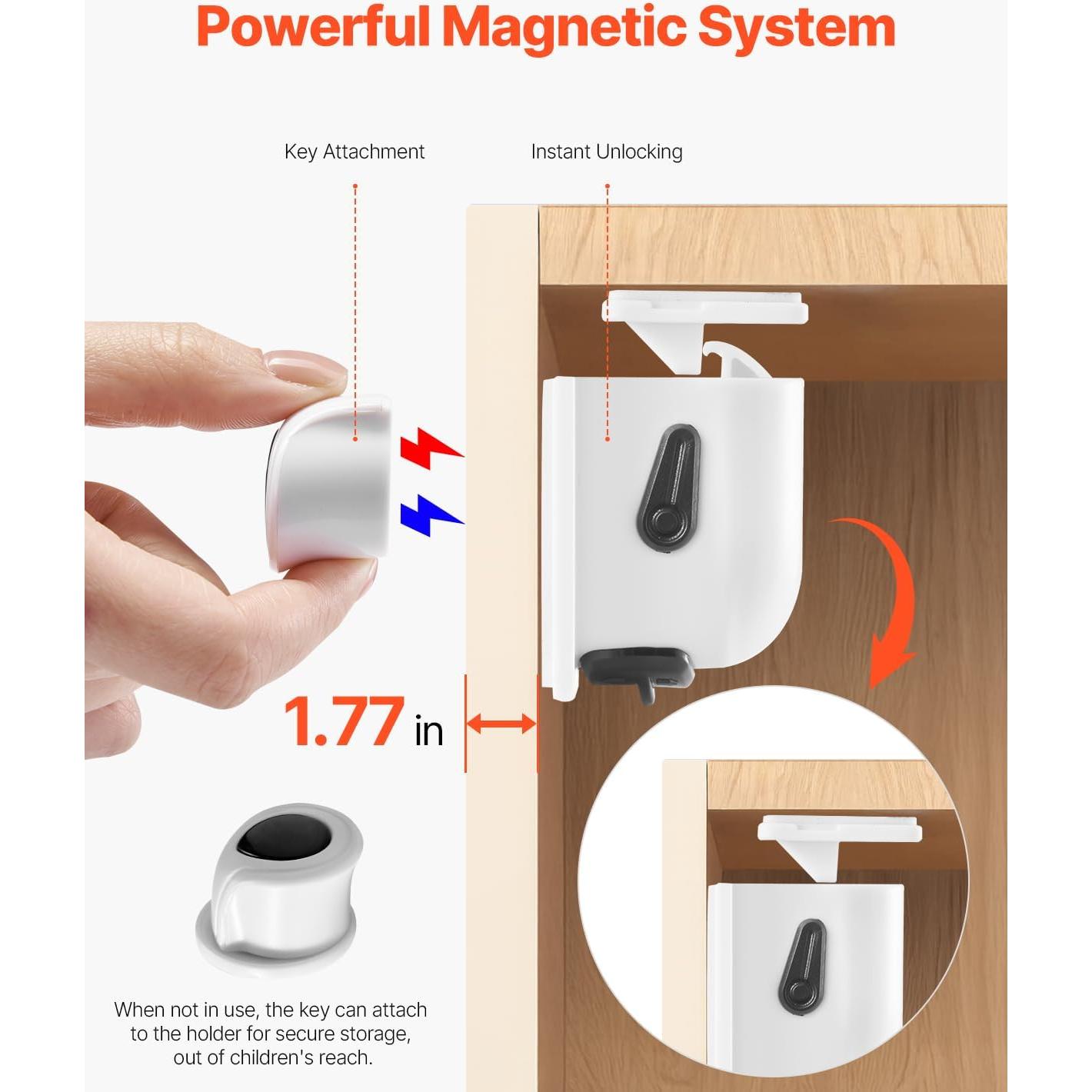 Powerful Magnetic System

Key Attachment

Instant Unlocking

1.77 in

When not in use, the key can attach to the holder for secure storage, out of children's reach.