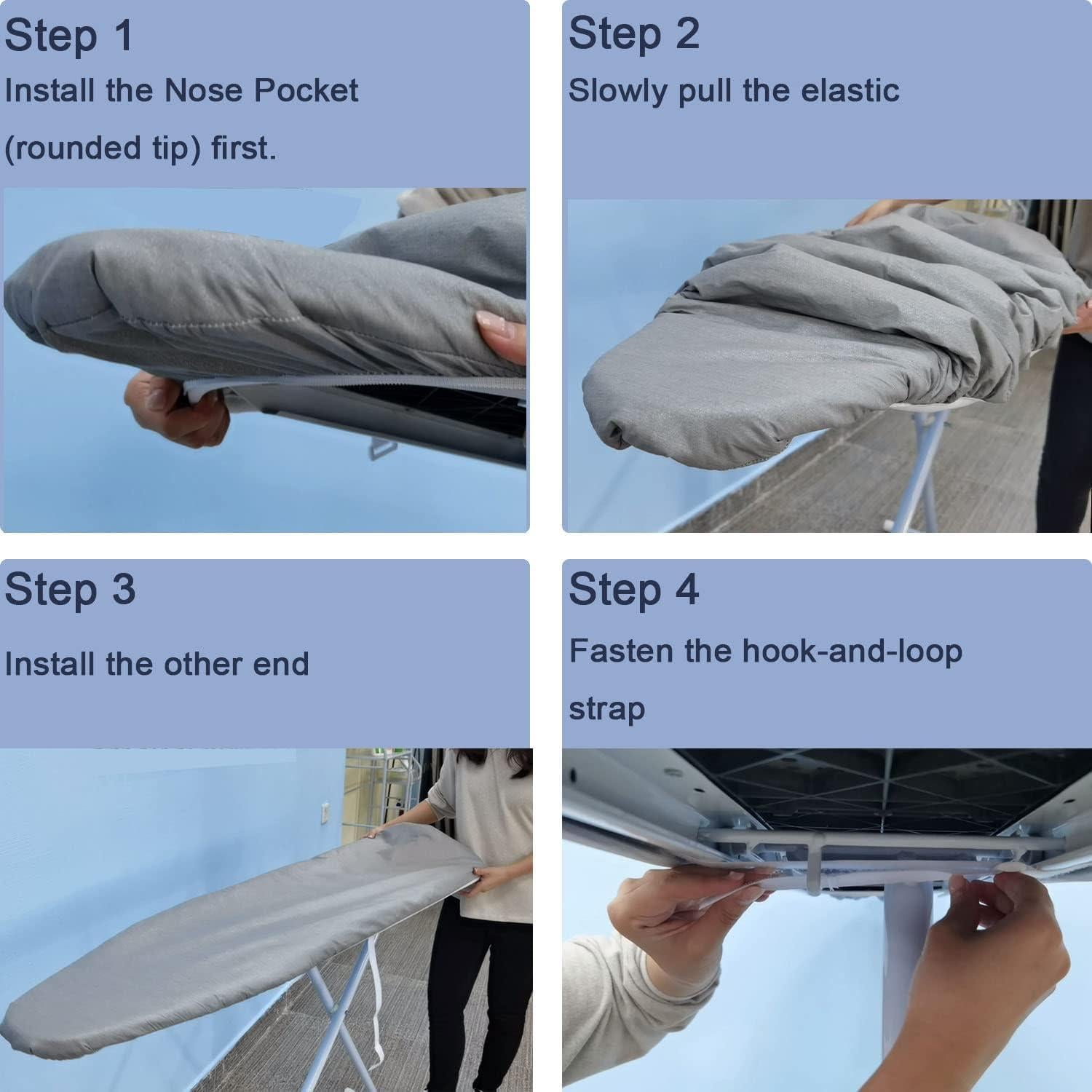 Step 1
Install the Nose Pocket (rounded tip) first.

Step 2
Slowly pull the elastic

Step 3
Install the other end

Step 4
Fasten the hook-and-loop strap