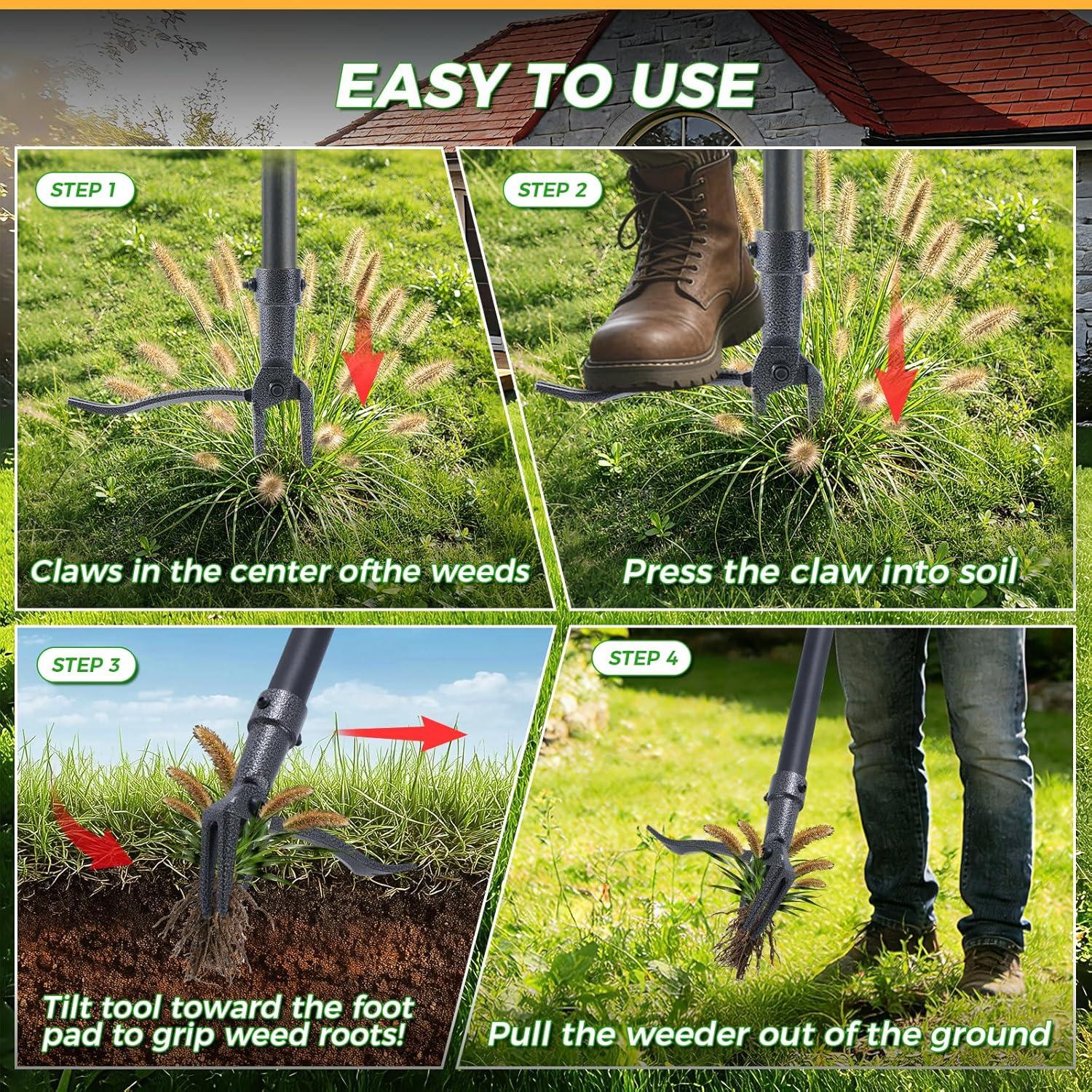 EASY TO USE

STEP 1

Claws in the center ofthe weeds

STEP 2

Press the claw into soil

STEP 3

Tilt tool toward the foot pad to grip weed roots!

STEP 4

Pull the weeder out of the ground