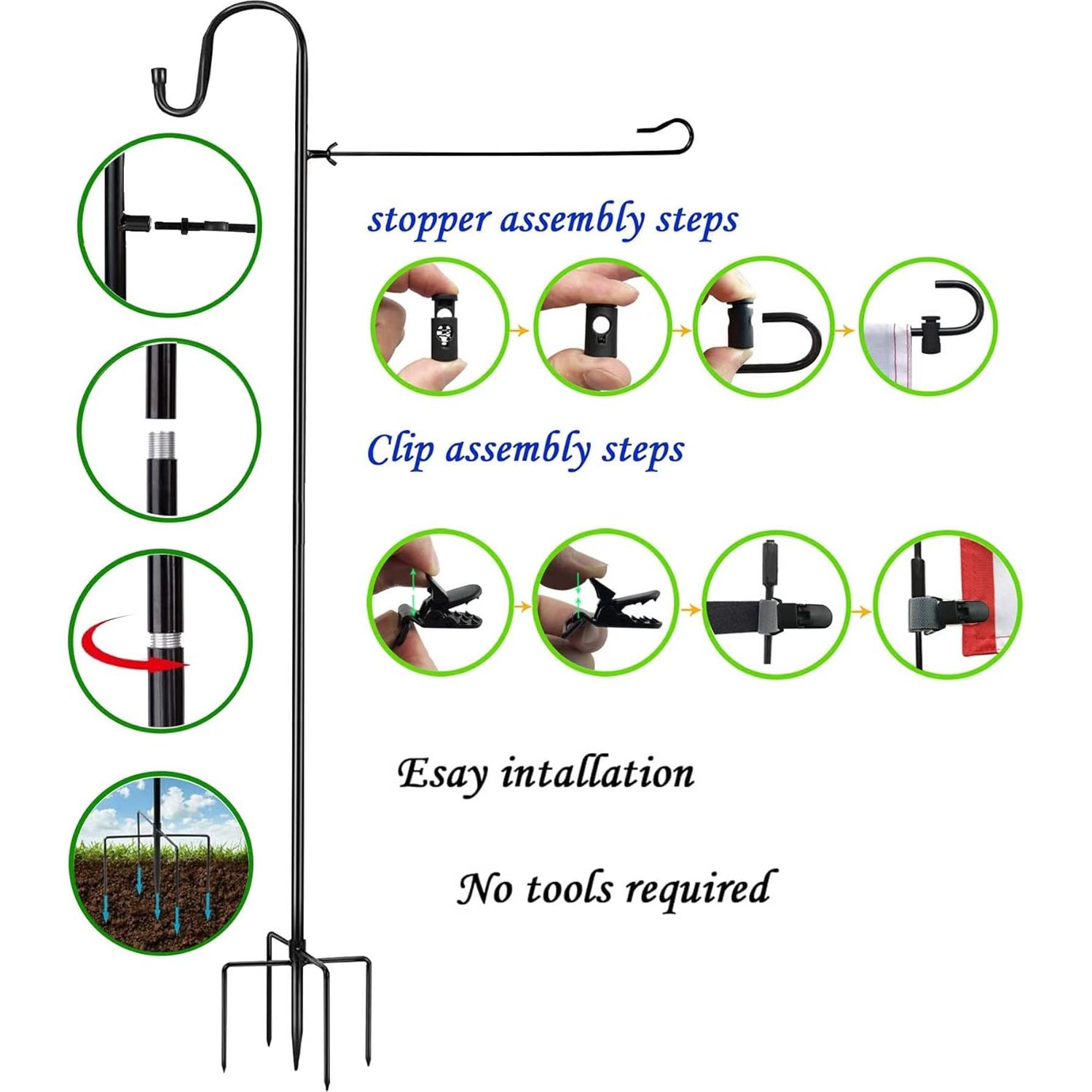 stopper assembly steps

Clip assembly steps

Esay intallation

No tools required