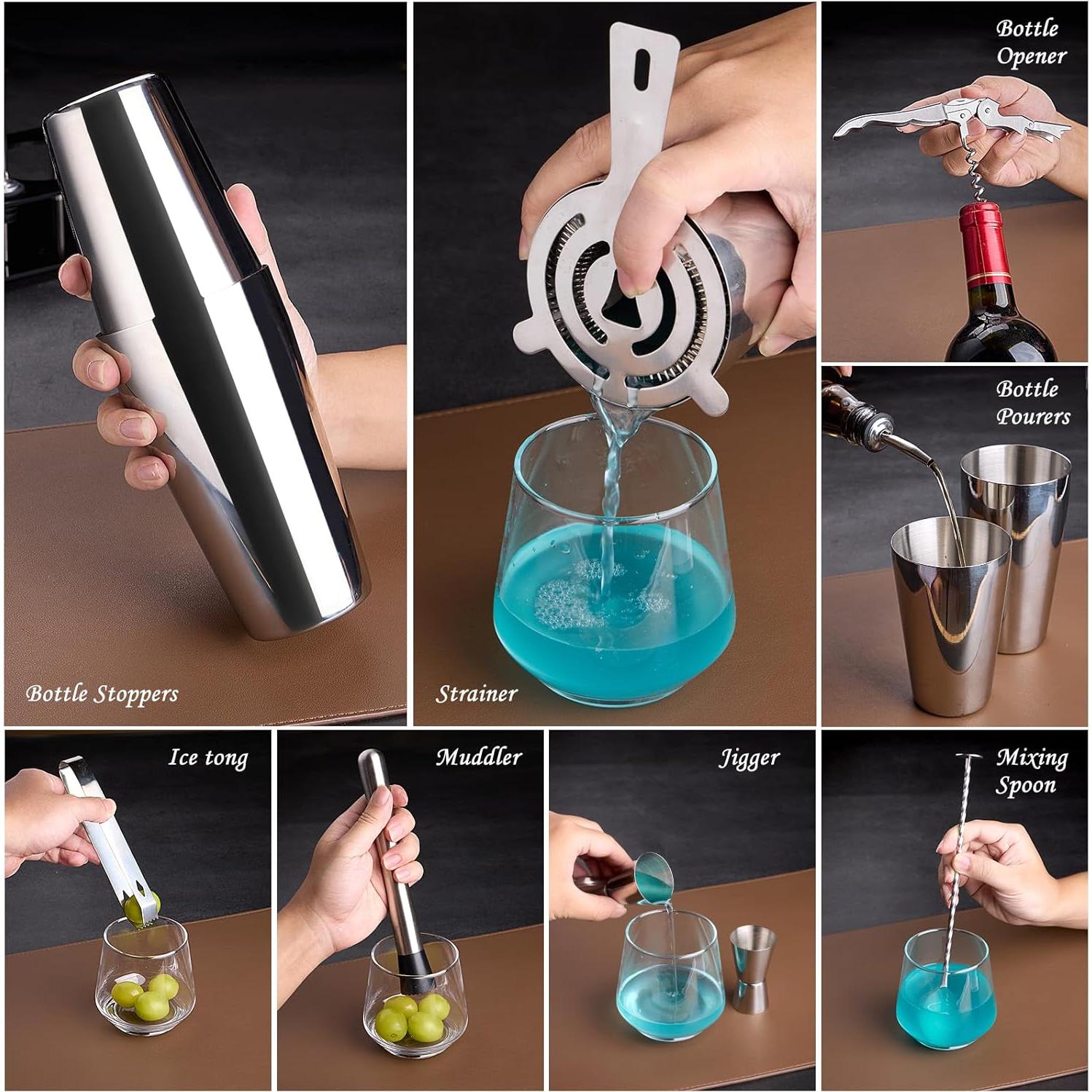 Bottle Stoppers

Strainer

Bottle Opener

Bottle Pourers

Ice tong

Muddler

Jigger

Mixing Spoon