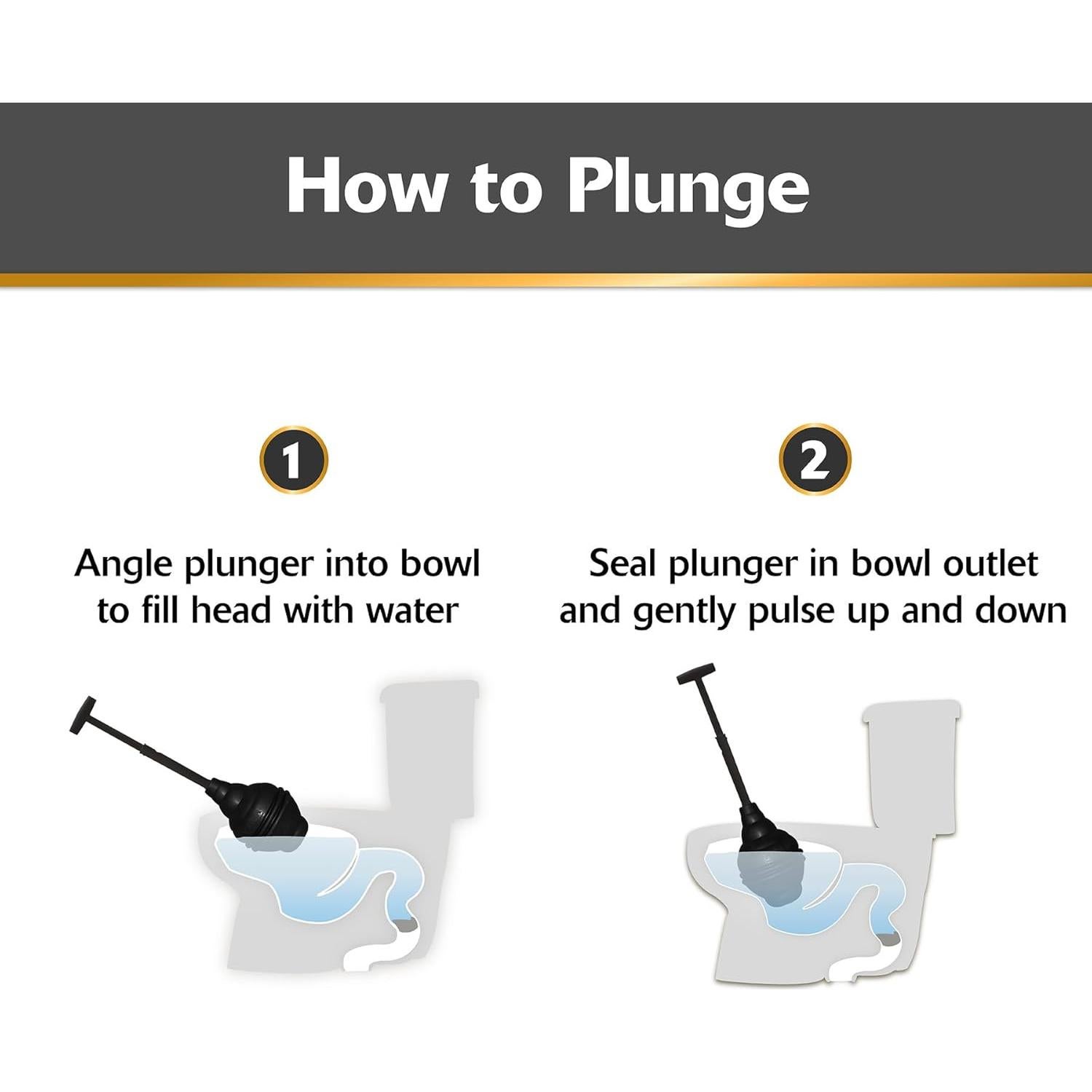 How to Plunge

1

Angle plunger into bowl to fill head with water

2

Seal plunger in bowl outlet and gently pulse up and down