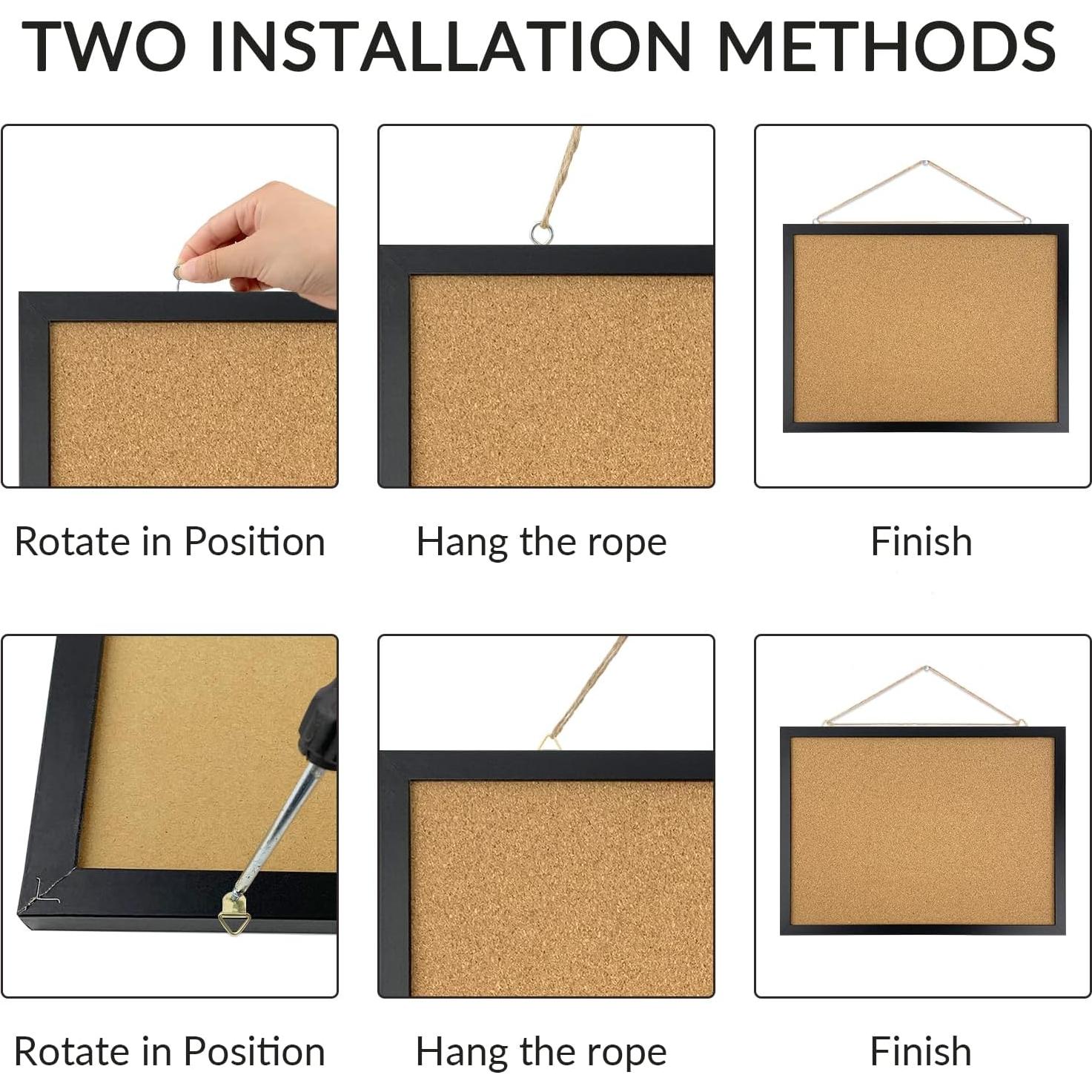 TWO INSTALLATION METHODS

Rotate in Position

Hang the rope

Finish

Rotate in Position

Hang the rope

Finish