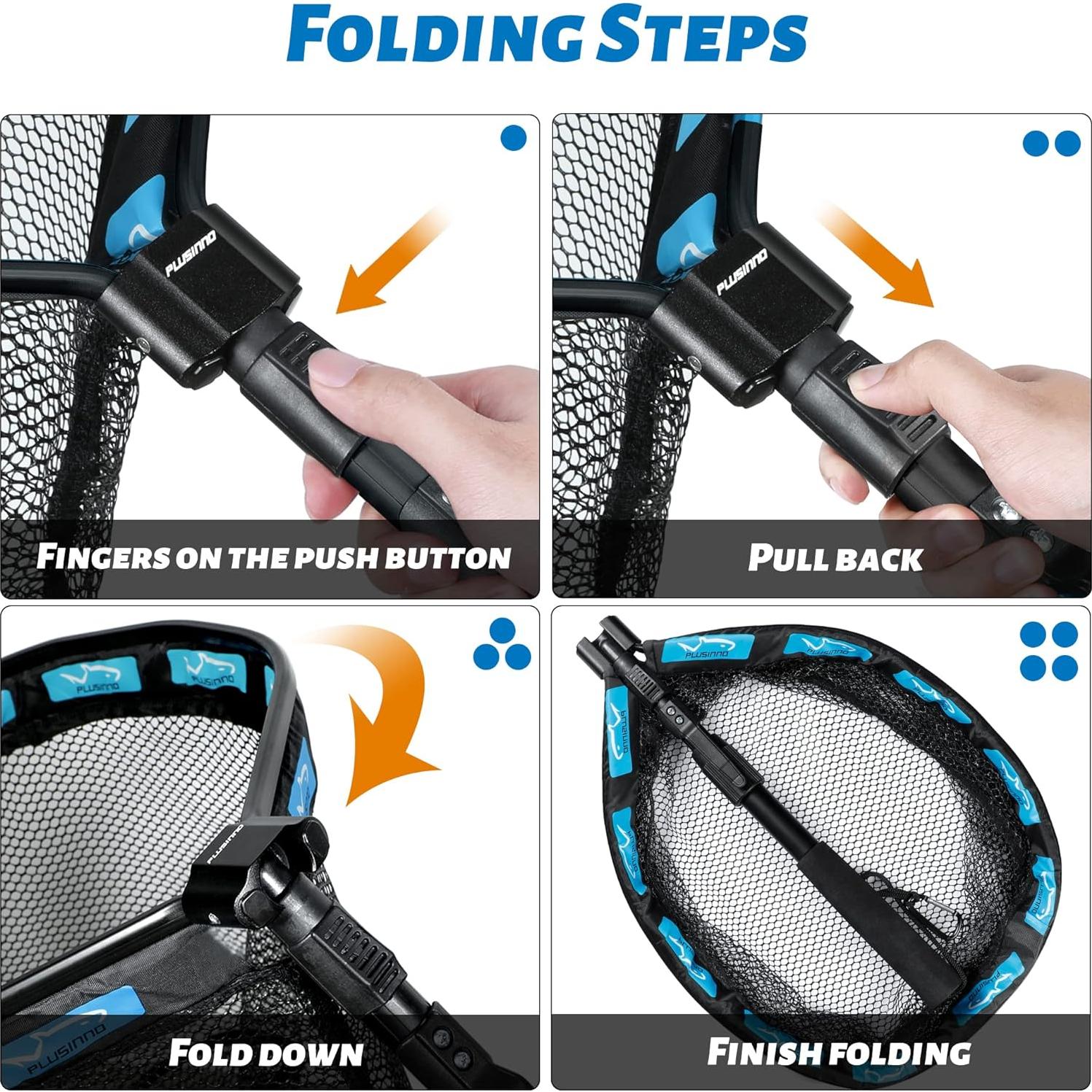 FOLDING STEPS

PLUSINNO

FINGERS ON THE PUSH BUTTON

PLUSINNO

PULL BACK

PLUSINNO

PLUSINNO

PLUSINNO

PLUSINNO

FOLD DOWN

PLUSINNO

PLUSINNO

PLUSINNO

PLUSINNO

PLUSINNO

PLUSINNO

FINISH FOLDING