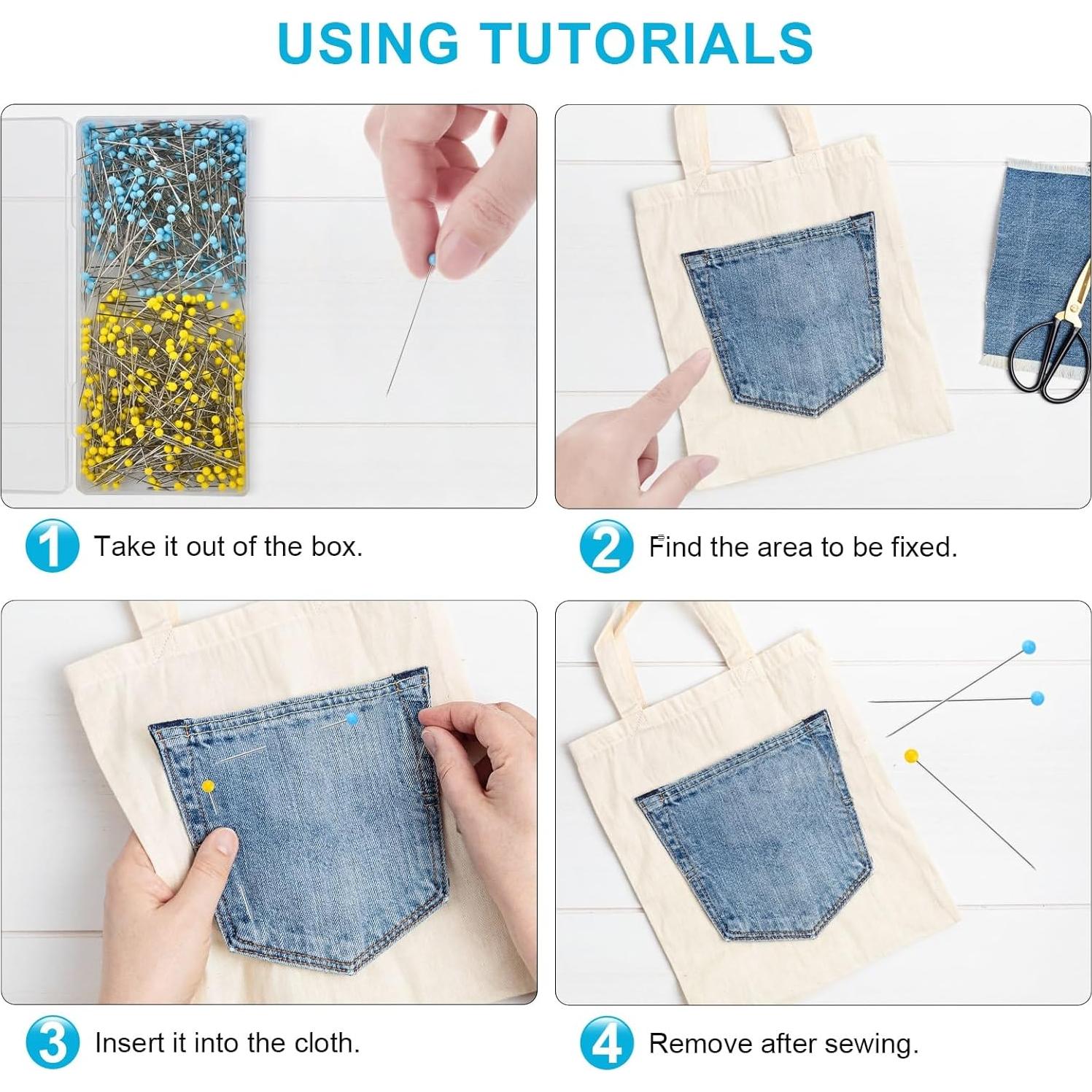 USING TUTORIALS

1 Take it out of the box.

2 Find the area to be fixed.

3 Insert it into the cloth.

4 Remove after sewing.