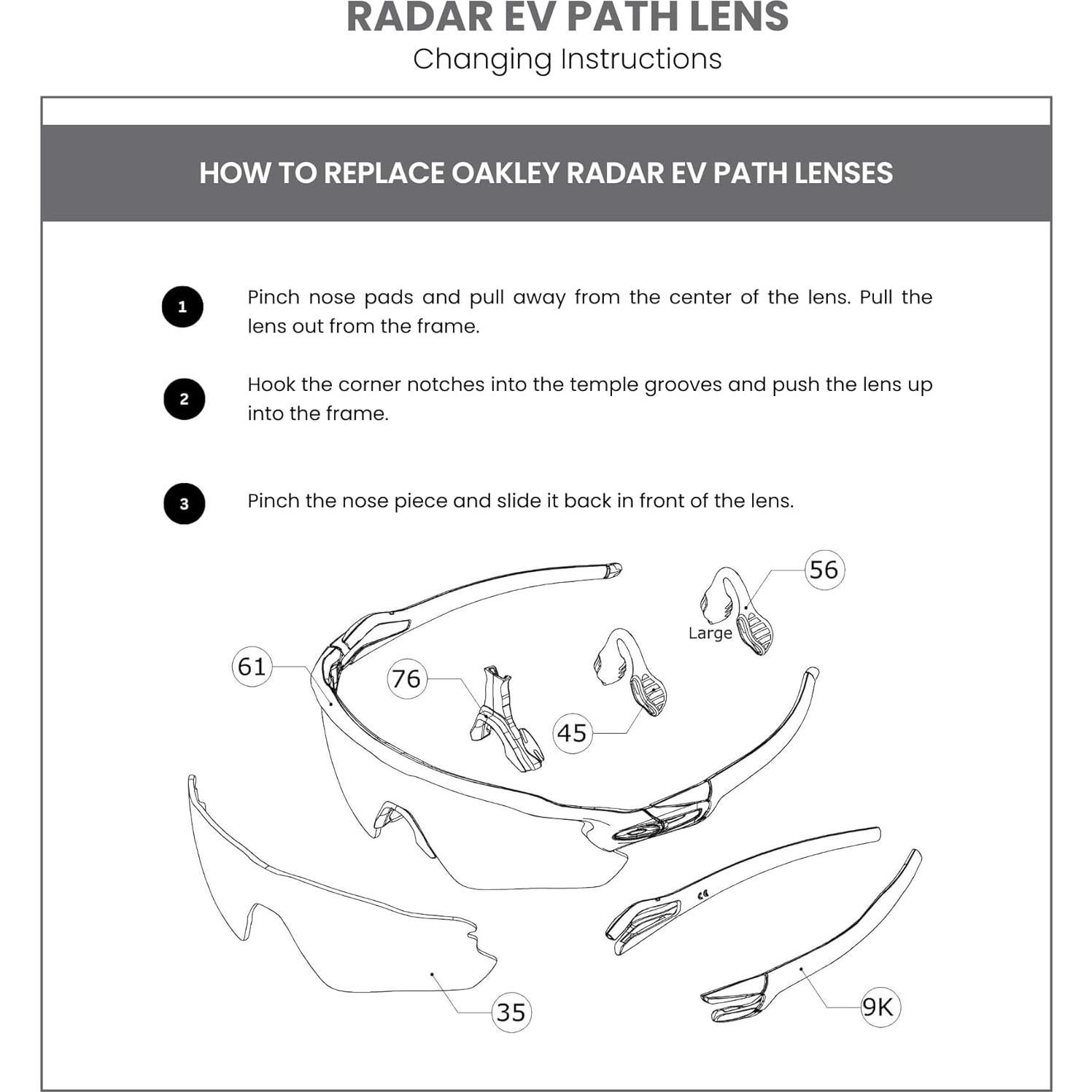 RADAR EV PATH LENS
Changing Instructions

HOW TO REPLACE OAKLEY RADAR EV PATH LENSES

1 Pinch nose pads and pull away from the center of the lens. Pull the lens out from the frame.

2 Hook the corner notches into the temple grooves and push the lens up into the frame.

3 Pinch the nose piece and slide it back in front of the lens.

56
Large
61
76
45
35
9K