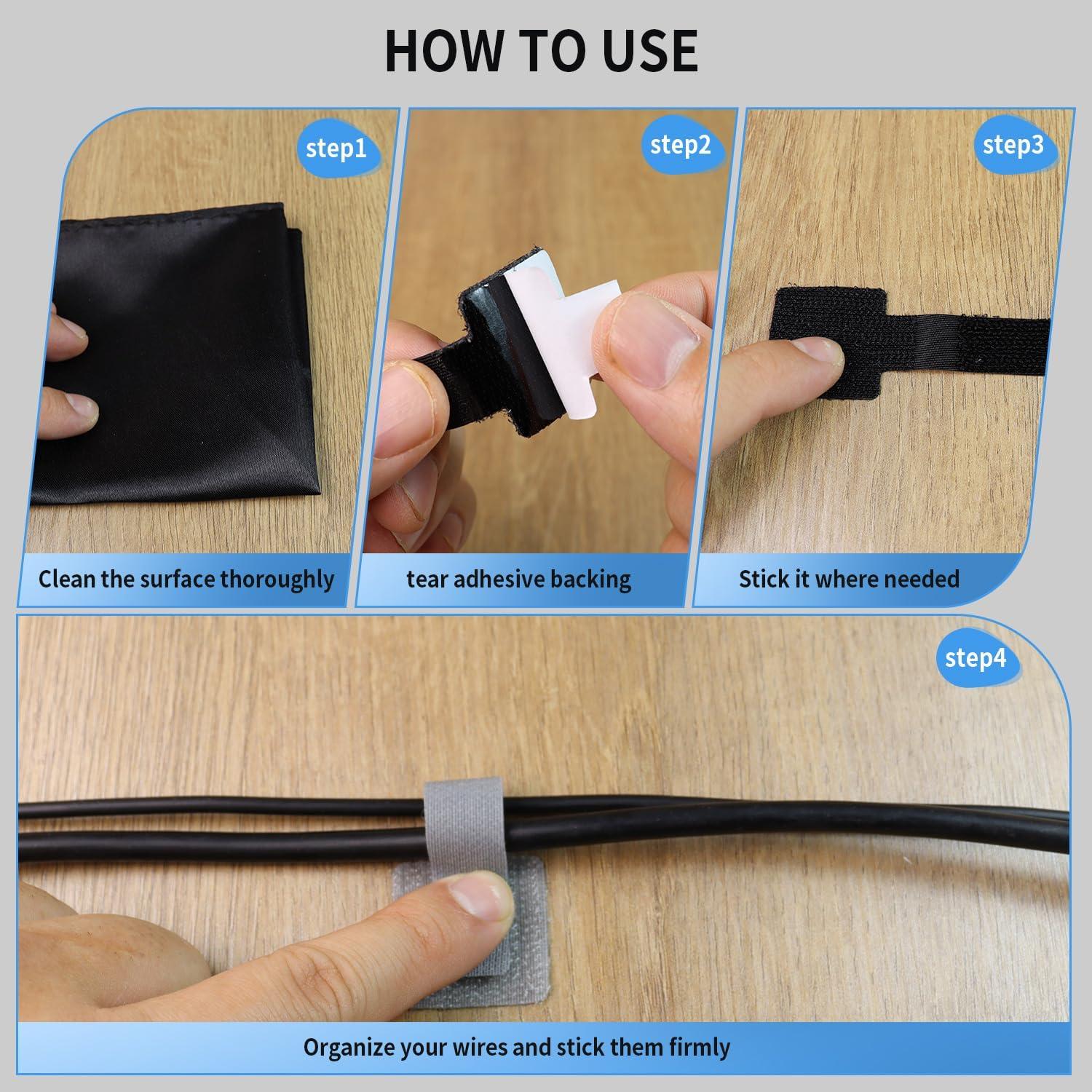 HOW TO USE

step1

Clean the surface thoroughly

step2

tear adhesive backing

step3

Stick it where needed

step4

Organize your wires and stick them firmly