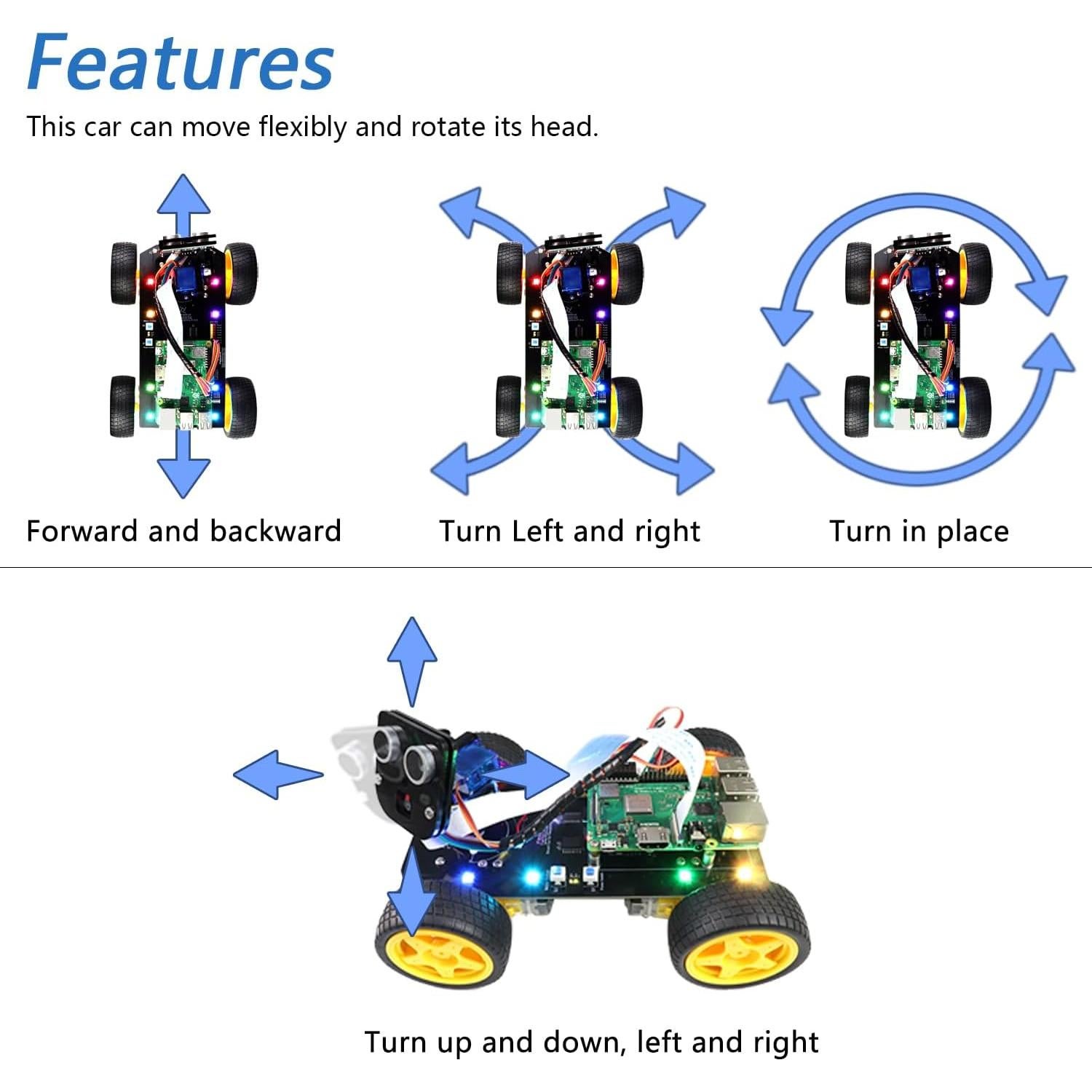 Features

This car can move flexibly and rotate its head.

Forward and backward

Turn Left and right

Turn in place

Turn up and down, left and right