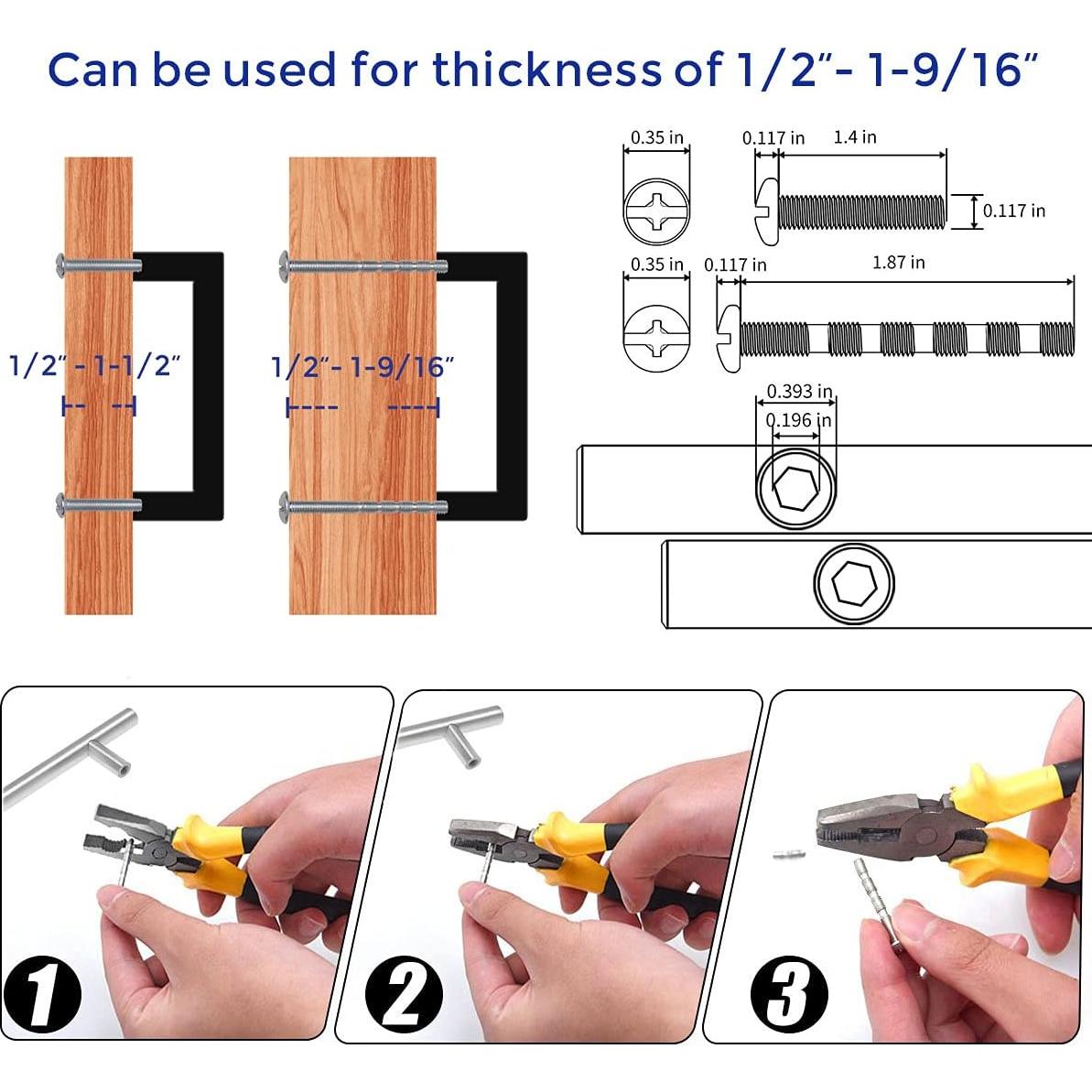 Can be used for thickness of 1/2"- 1-9/16"

1/2" - 1-1/2"

1/2"- 1-9/16"

0.35 in
0.117 in
1.4 in
0.117 in

0.35 in
0.117 in
1.87 in

0.393 in
0.196 in

1

2

3