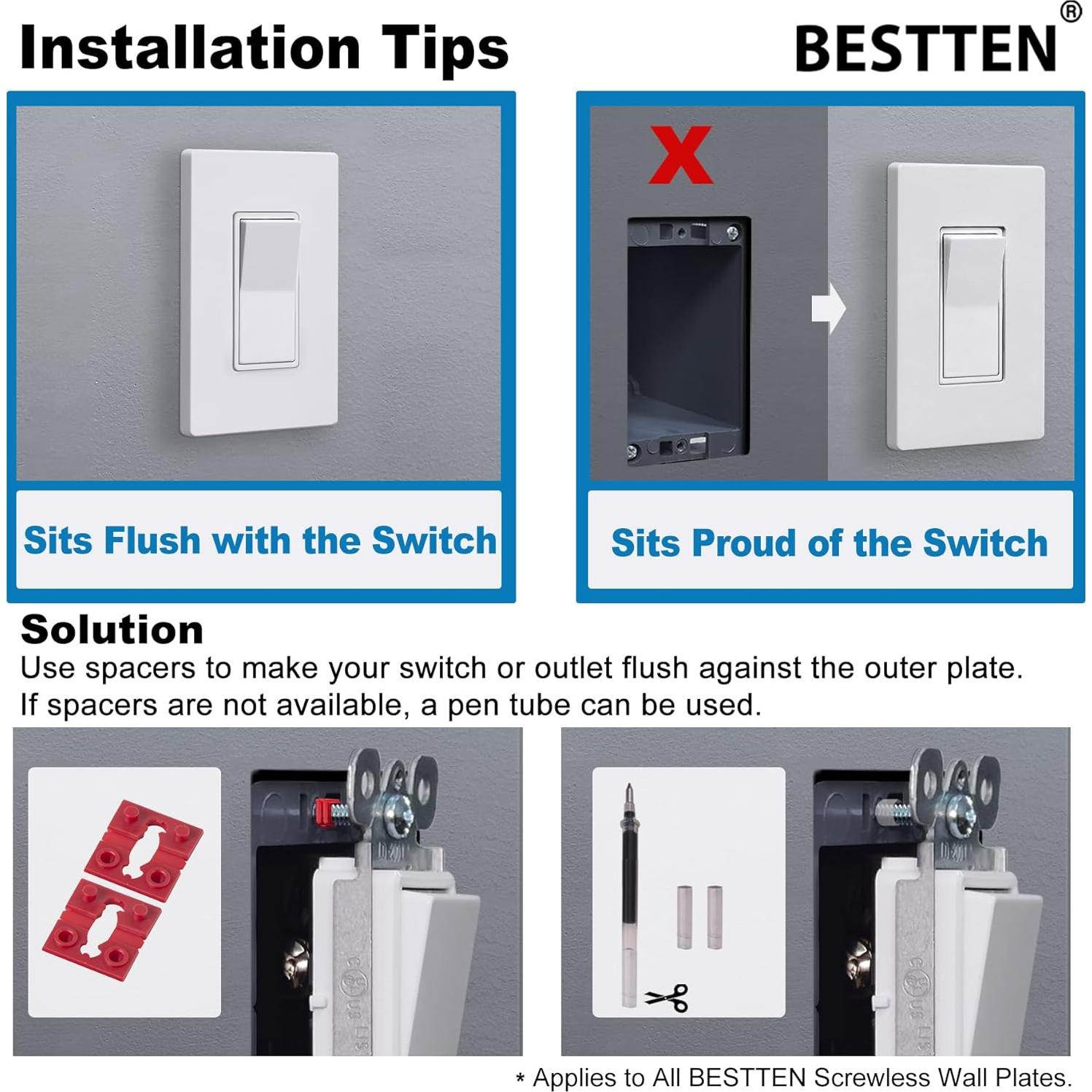 Installation Tips

BESTTEN®

Sits Flush with the Switch

X

Sits Proud of the Switch

Solution

Use spacers to make your switch or outlet flush against the outer plate. If spacers are not available, a pen tube can be used.

* Applies to All BESTTEN Screwless Wall Plates.