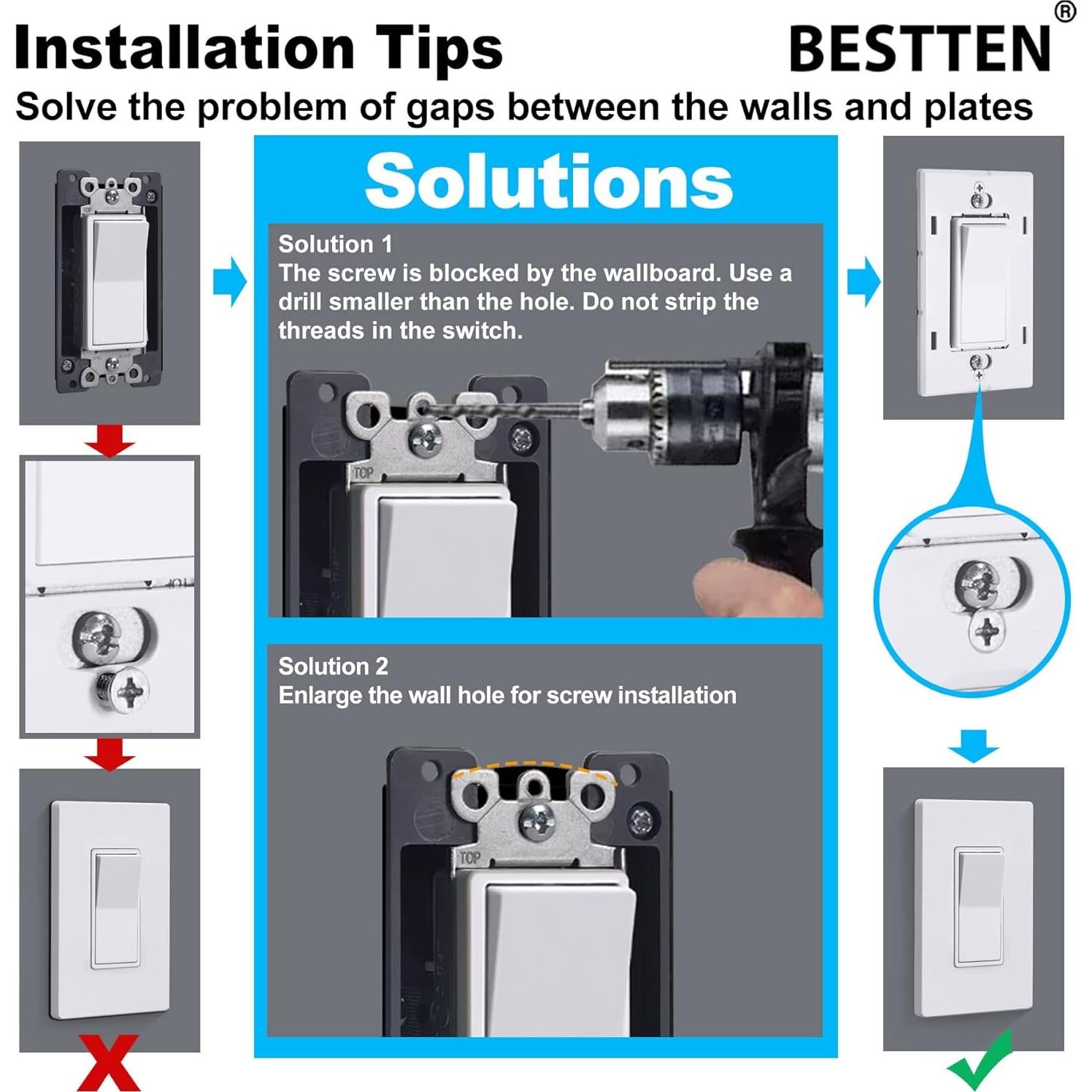 Installation Tips

BESTTEN®

Solve the problem of gaps between the walls and plates

Solutions

Solution 1
The screw is blocked by the wallboard. Use a drill smaller than the hole. Do not strip the threads in the switch.

TOP

Solution 2
Enlarge the wall hole for screw installation

TOP