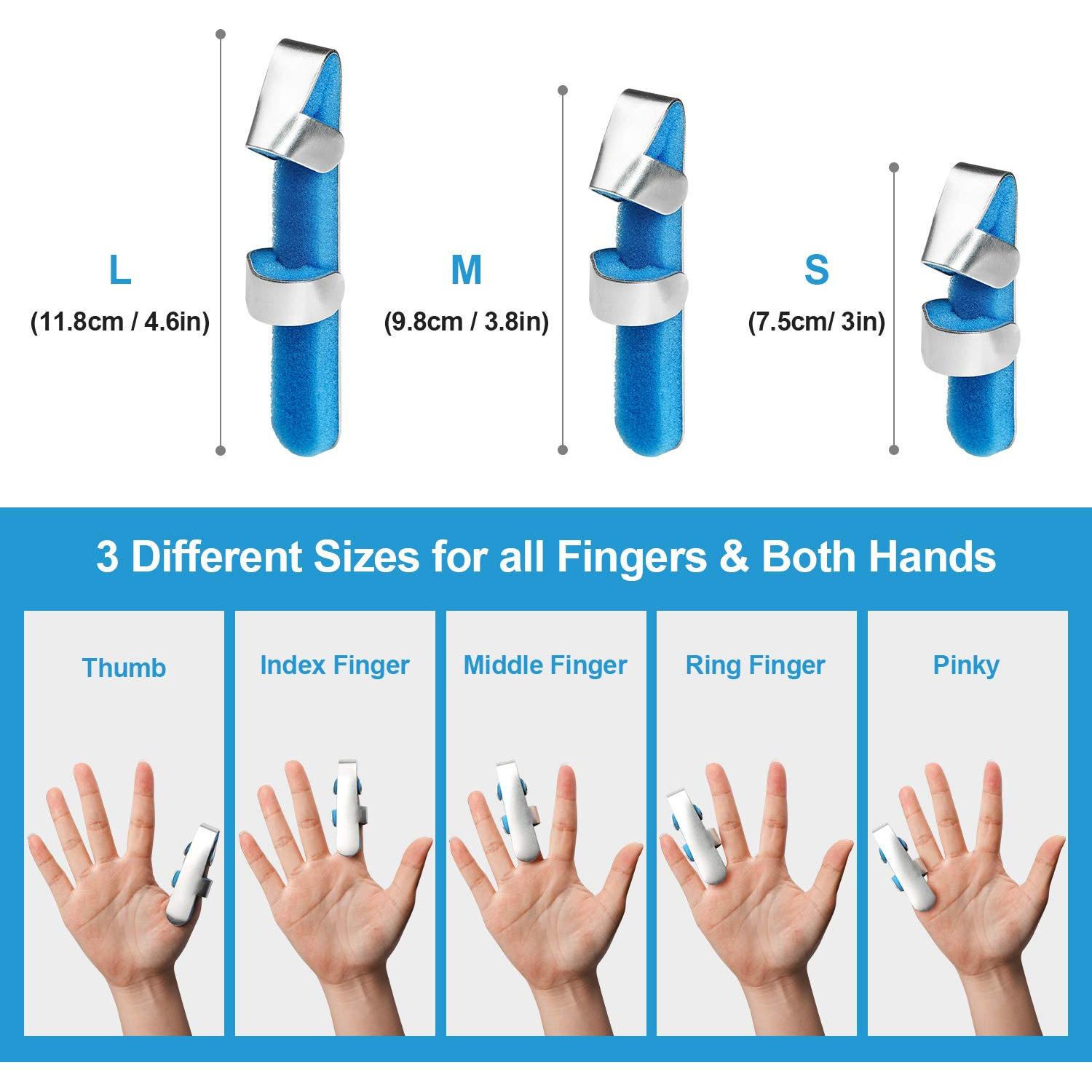 L
(11.8cm / 4.6in)

M
(9.8cm / 3.8in)

S
(7.5cm/ 3in)

3 Different Sizes for all Fingers & Both Hands

Thumb

Index Finger

Middle Finger

Ring Finger

Pinky