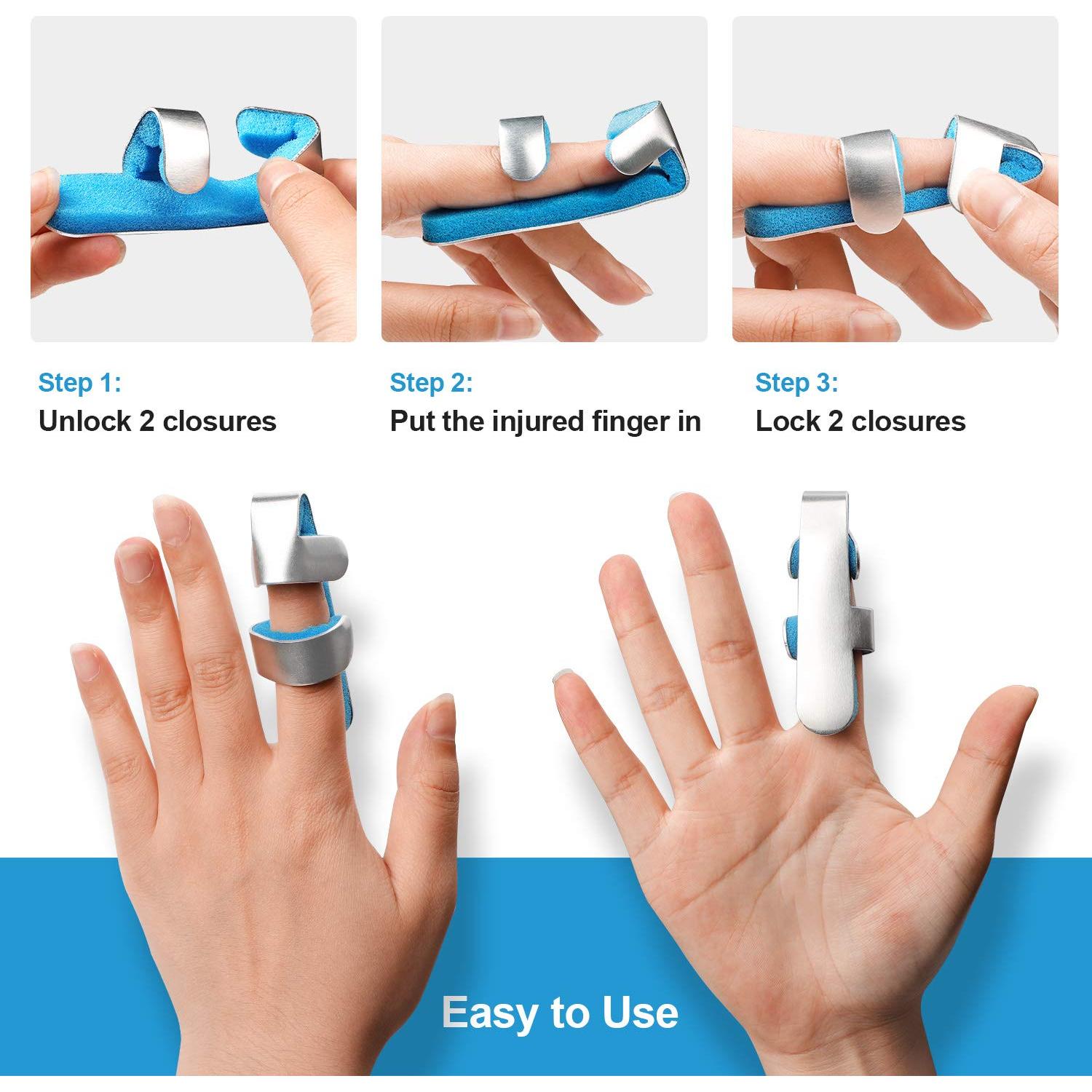 Step 1:
Unlock 2 closures

Step 2:
Put the injured finger in

Step 3:
Lock 2 closures

Easy to Use