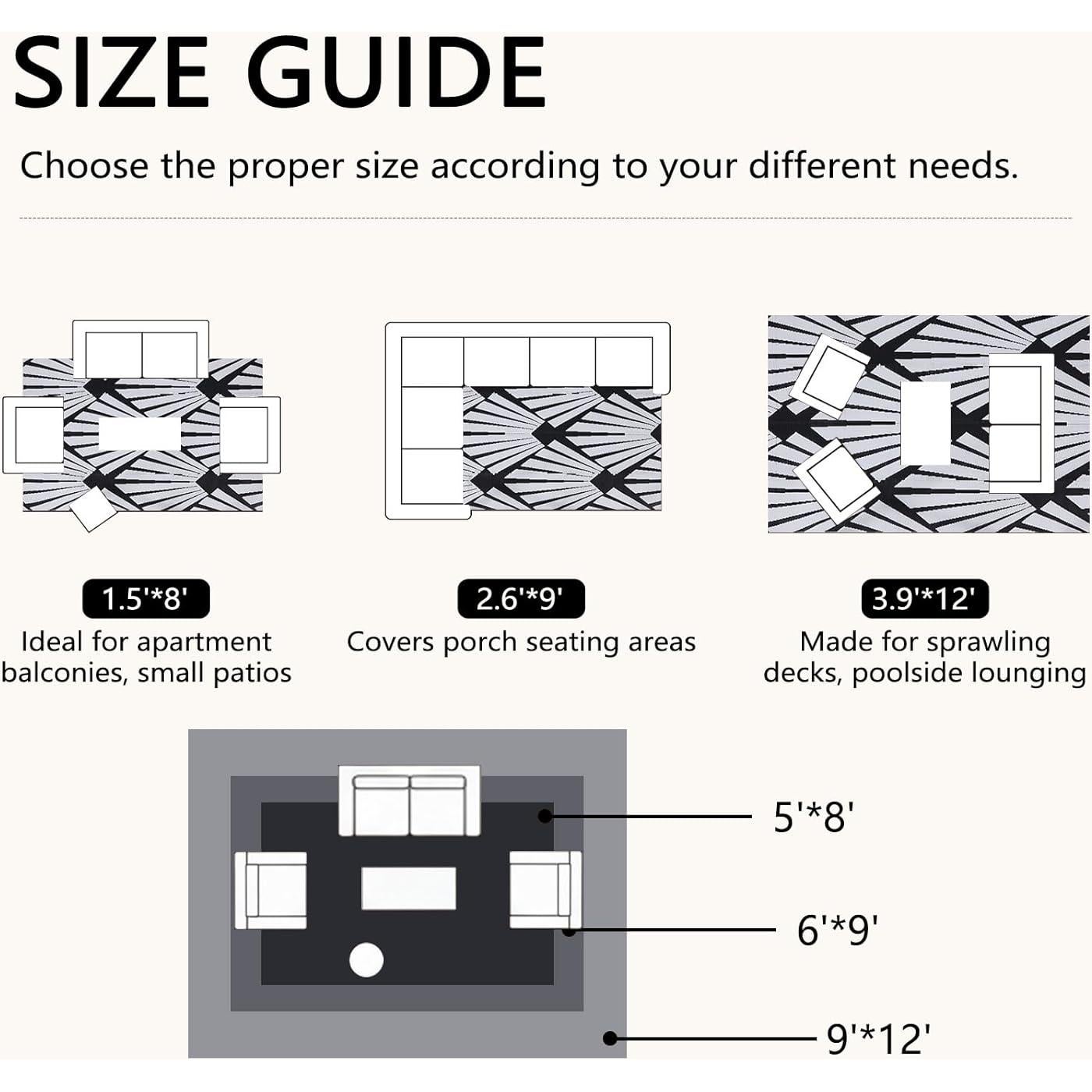 SIZE GUIDE

Choose the proper size according to your different needs.

1.5'*8'
Ideal for apartment balconies, small patios

2.6'*9'
Covers porch seating areas

3.9'*12'
Made for sprawling decks, poolside lounging

5'*8'

6'*9'

9'*12'