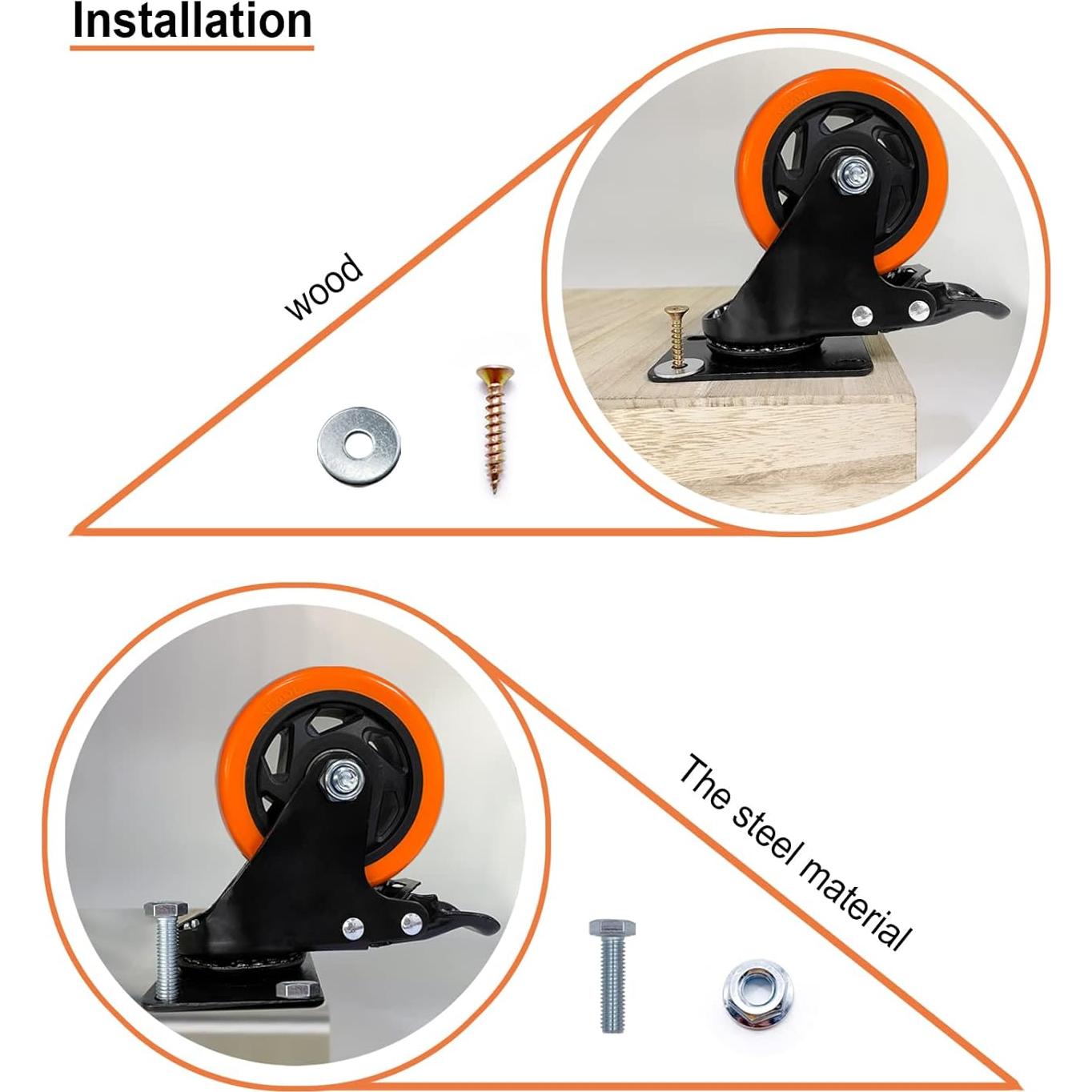 Installation

wood

The steel material