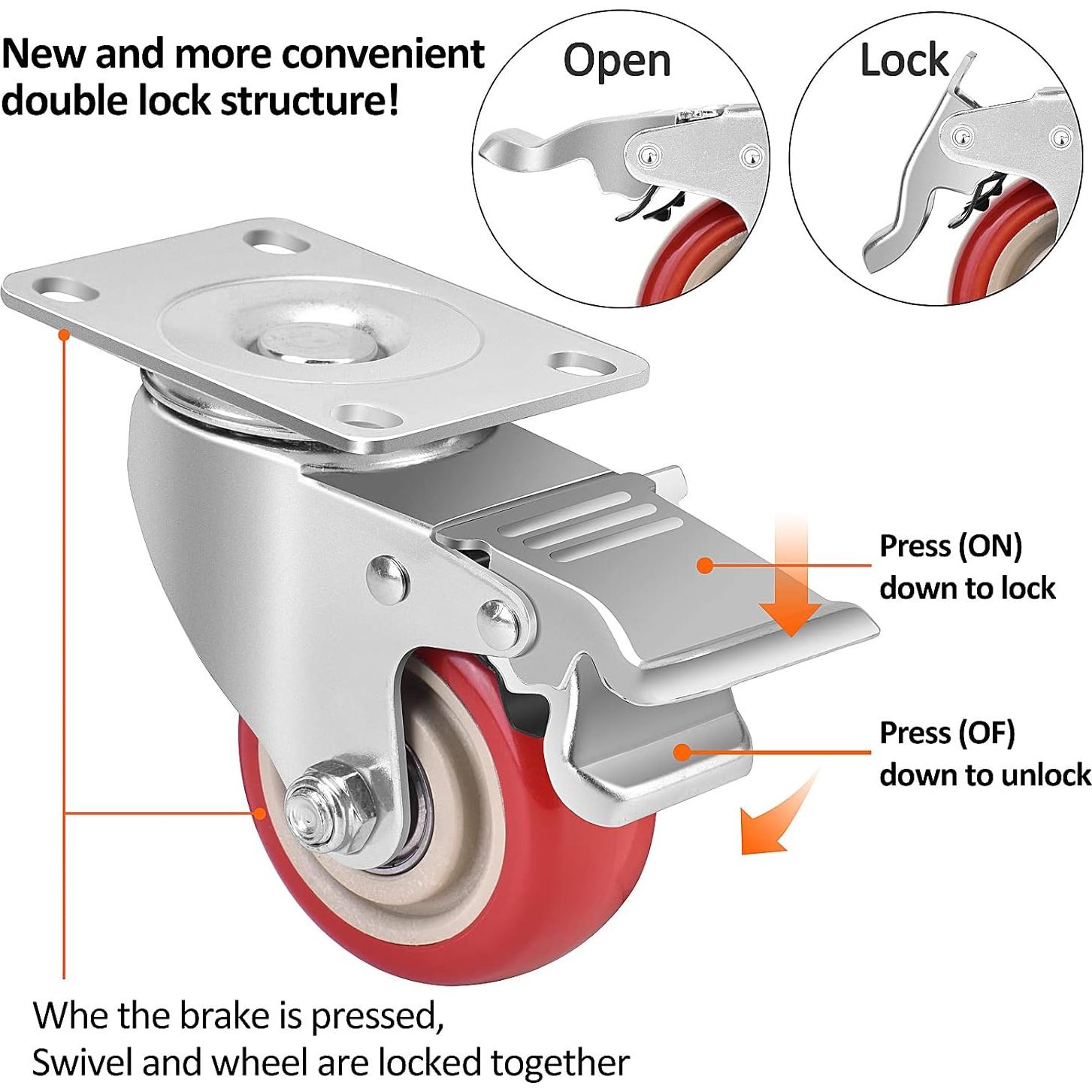 New and more convenient double lock structure!

Open

Lock

Press (ON) down to lock

Press (OF) down to unlock

Whe the brake is pressed, Swivel and wheel are locked together