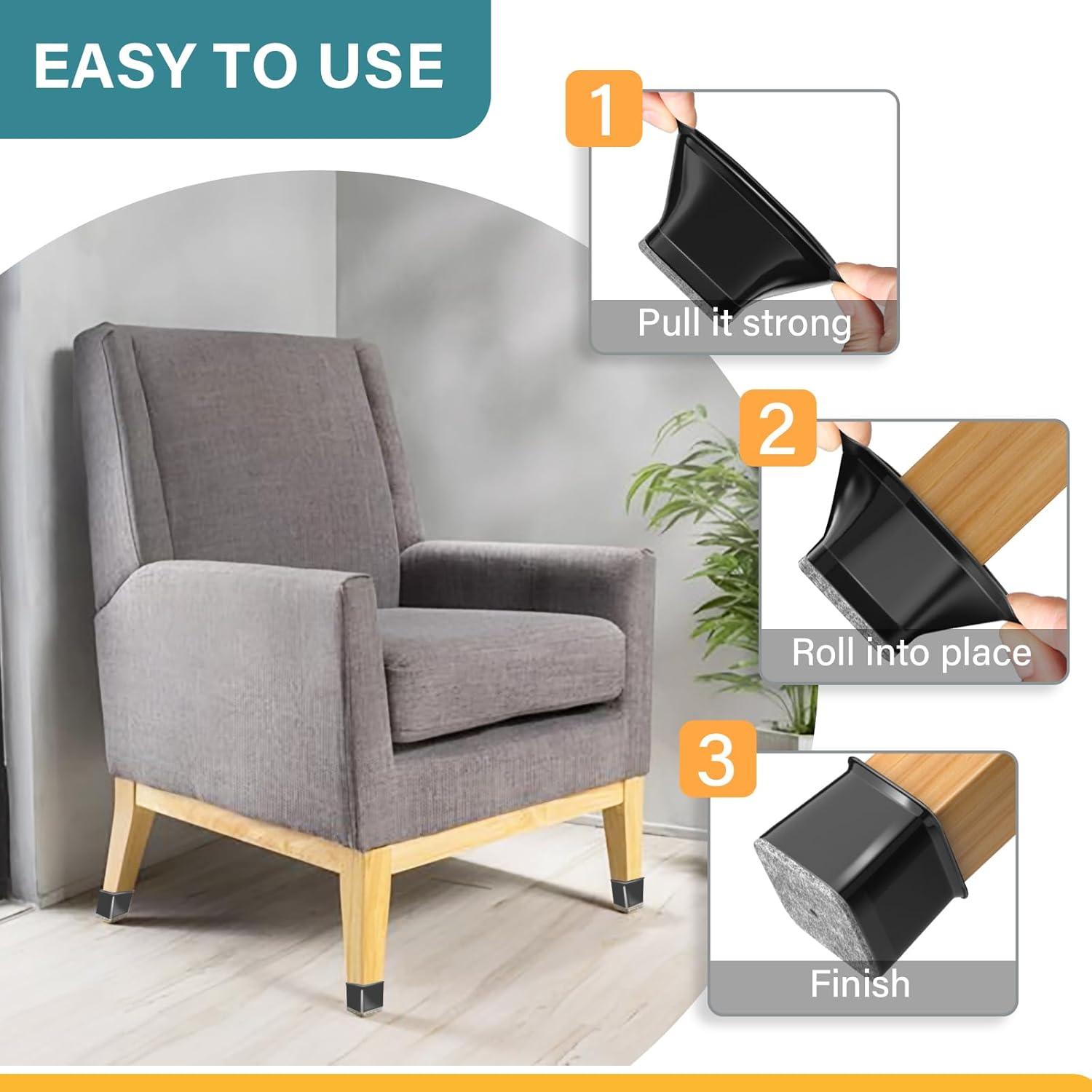 EASY TO USE

1

Pull it strong

2

Roll into place

3

Finish