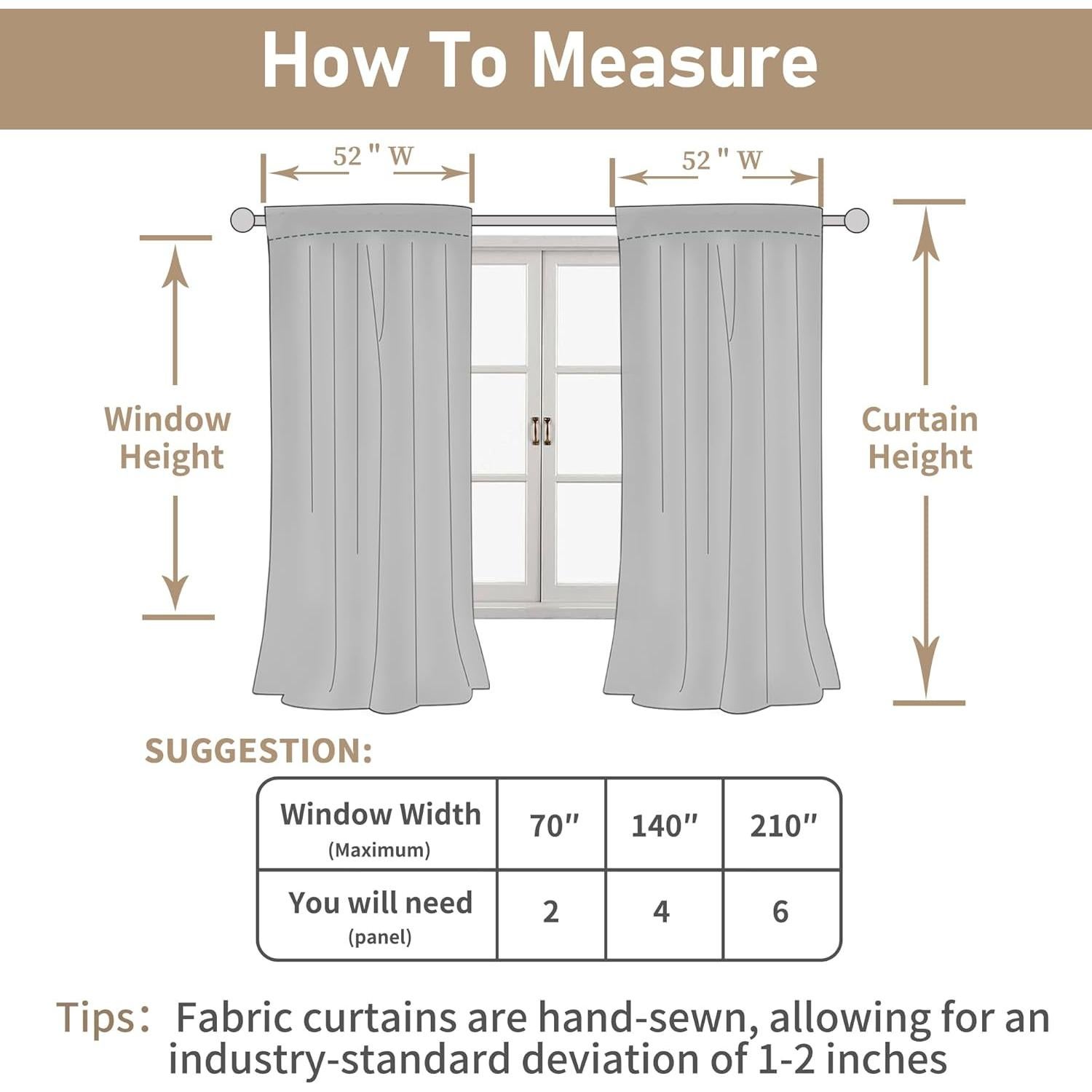 How To Measure

52 " W

52 " W

Window Height

Curtain Height

SUGGESTION:

| Window Width (Maximum) | 70″ | 140″ | 210″ |
|---|---|---|---|
| You will need (panel) | 2 | 4 | 6 |

Tips: Fabric curtains are hand-sewn, allowing for an industry-standard deviation of 1-2 inches